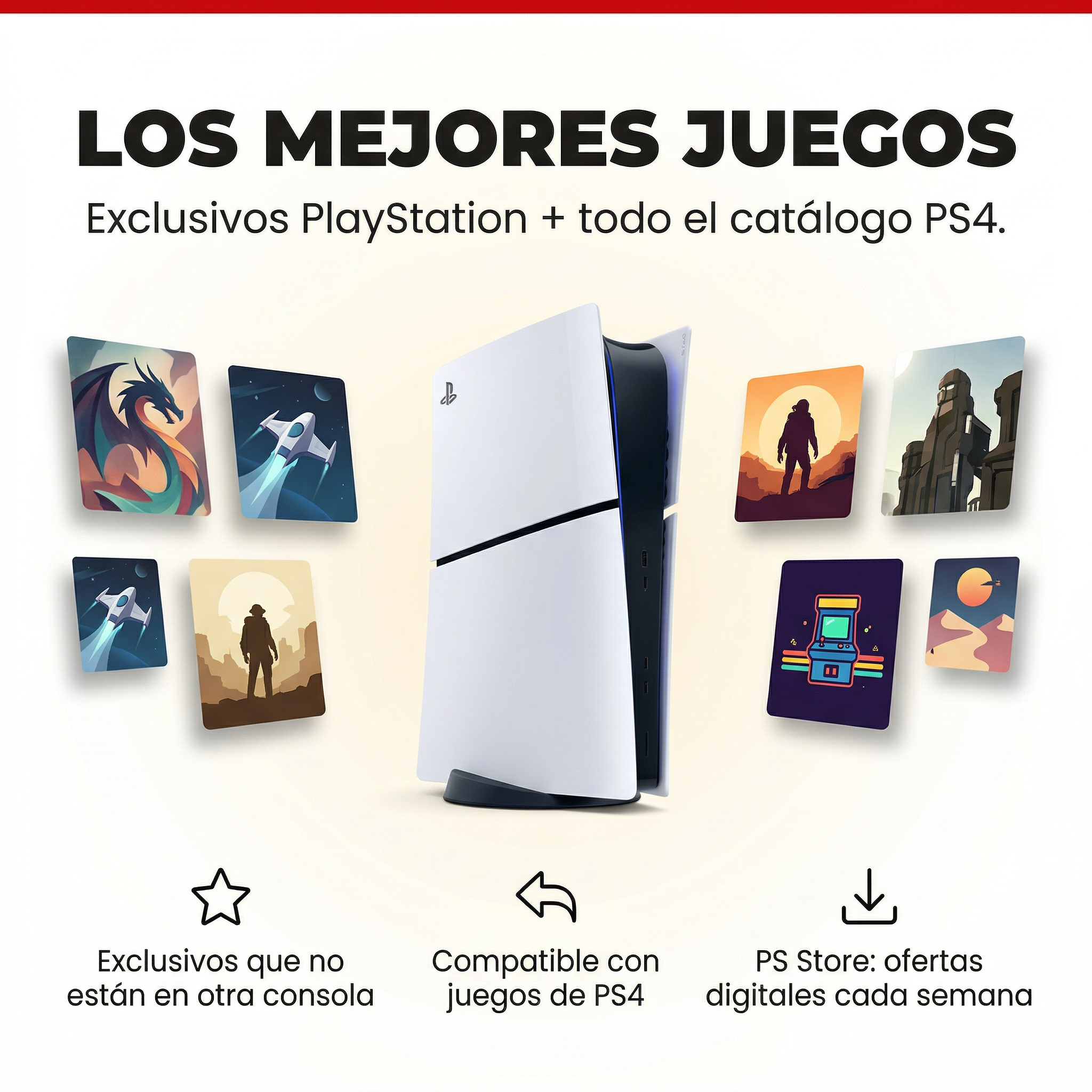 LOS MEJORES JUEGOS

Exclusivos PlayStation + todo el catálogo PS4.

Exclusivos que no están en otra consola

Compatible con juegos de PS4

PS Store: ofertas digitales cada semana