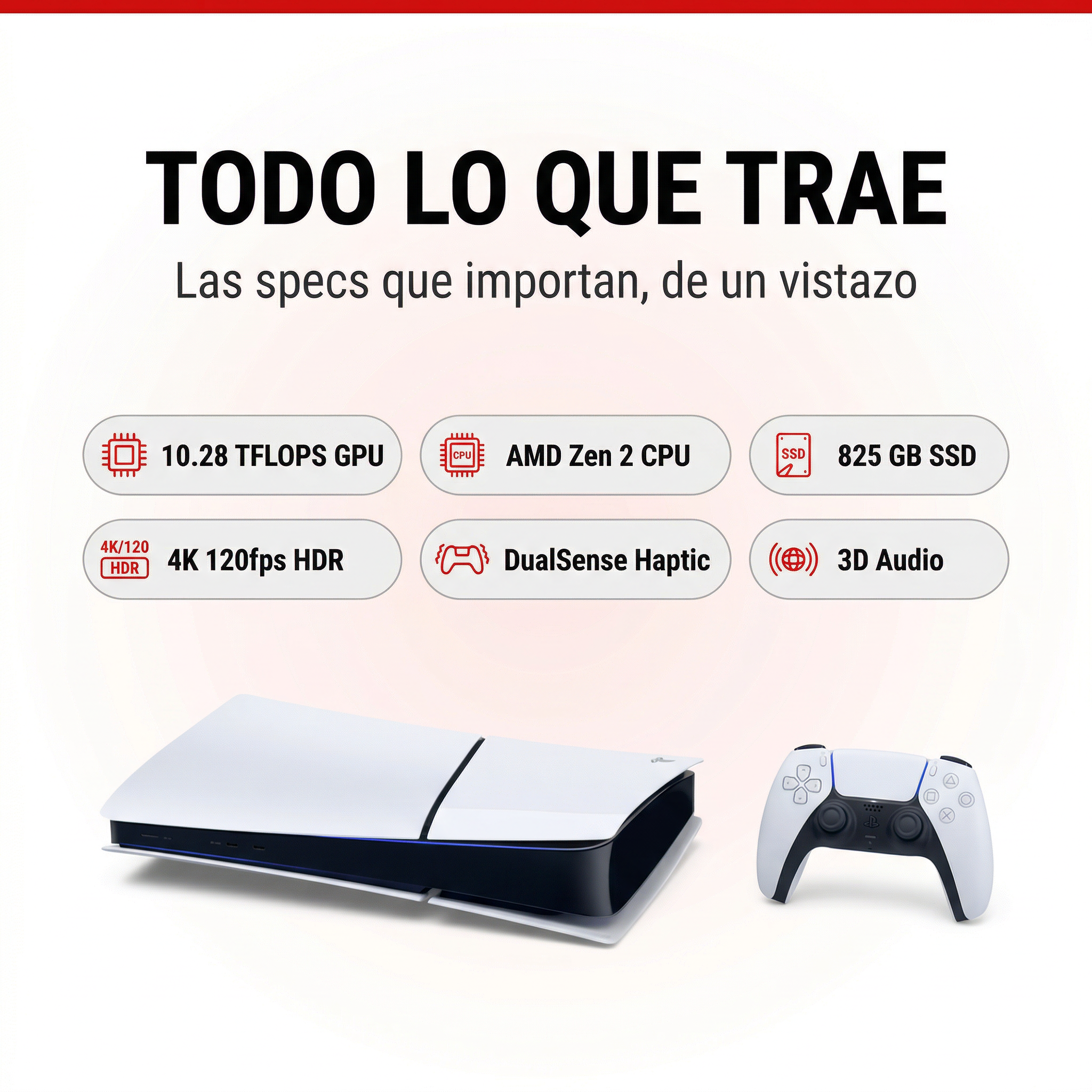 TODO LO QUE TRAE

Las specs que importan, de un vistazo

10.28 TFLOPS GPU

CPU AMD Zen 2 CPU

SSD 825 GB SSD

4K/120 HDR 4K 120fps HDR

DualSense Haptic

3D Audio