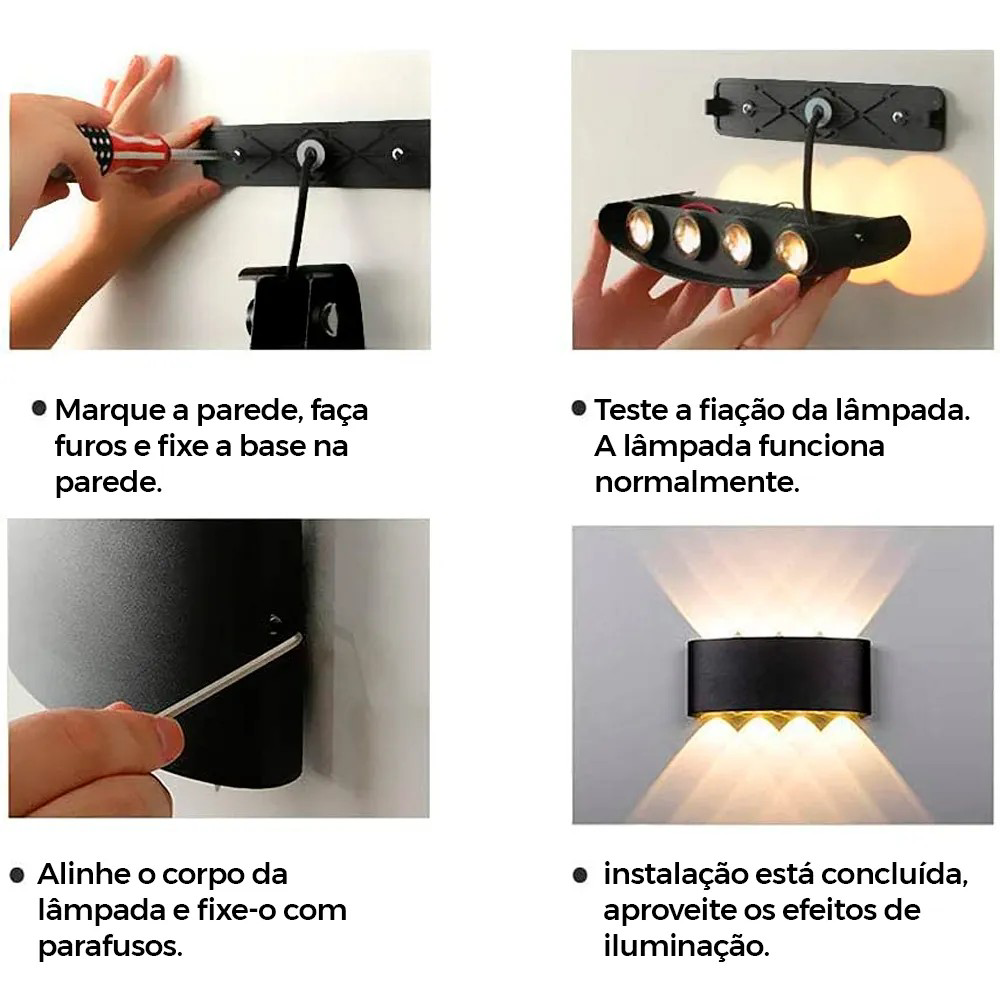 ● Marque a parede, faça furos e fixe a base na parede.

● Teste a fiação da lâmpada. A lâmpada funciona normalmente.

● Alinhe o corpo da lâmpada e fixe-o com parafusos.

● instalação está concluída, aproveite os efeitos de iluminação.