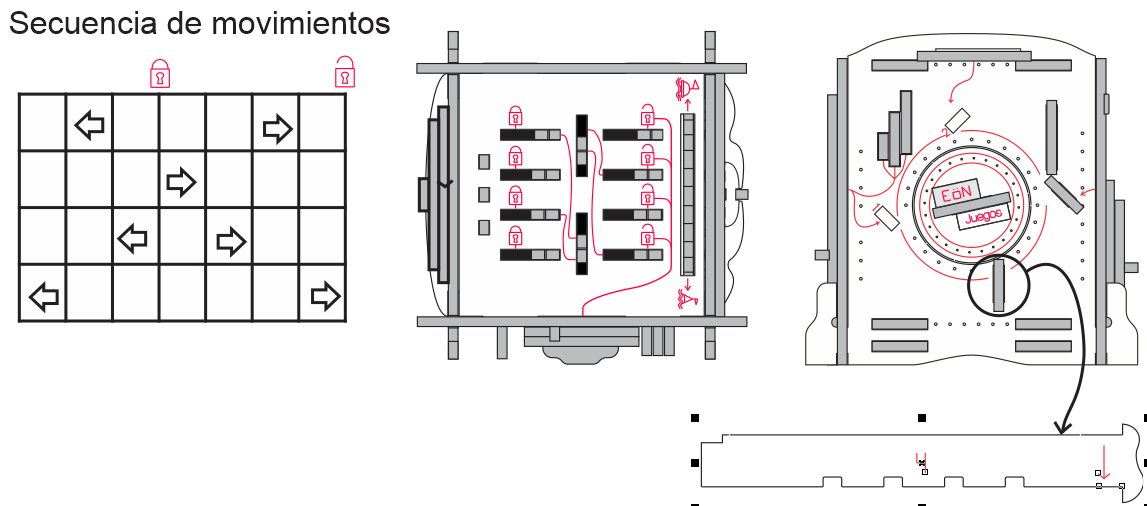 Secuencia de movimientos

EöN
Juegos