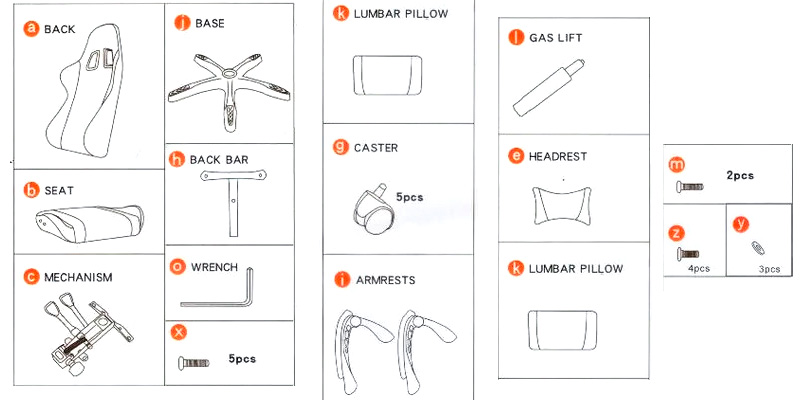 a BACK

b SEAT

c MECHANISM

j BASE

h BACK BAR

o WRENCH

x

5pcs

k LUMBAR PILLOW

g CASTER

5pcs

i ARMRESTS

l GAS LIFT

e HEADREST

k LUMBAR PILLOW

m

2pcs

z

4pcs

y

3pcs