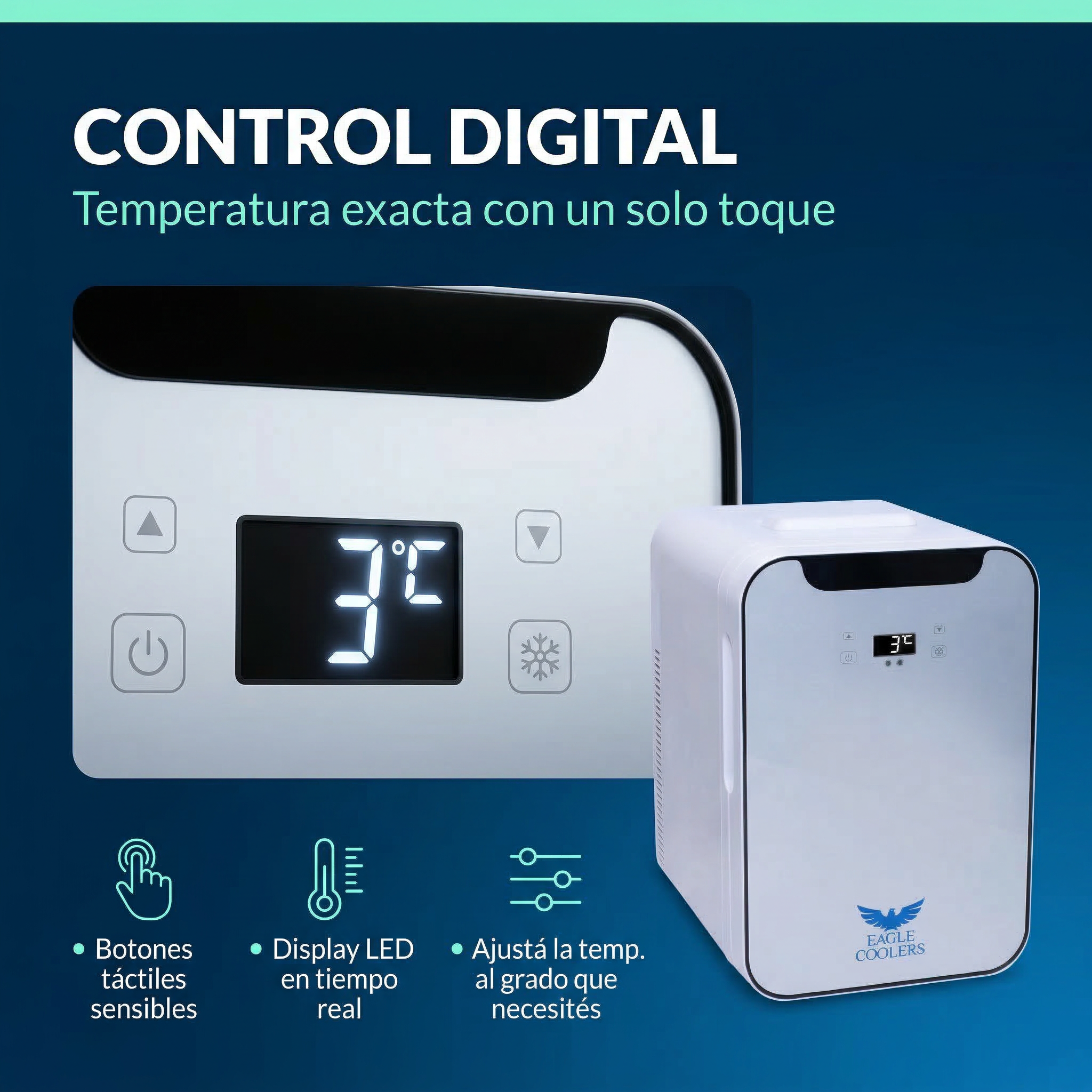 CONTROL DIGITAL
Temperatura exacta con un solo toque

3°C

3°C

EAGLE COOLERS

• Botones táctiles sensibles

• Display LED en tiempo real

• Ajustá la temp. al grado que necesités