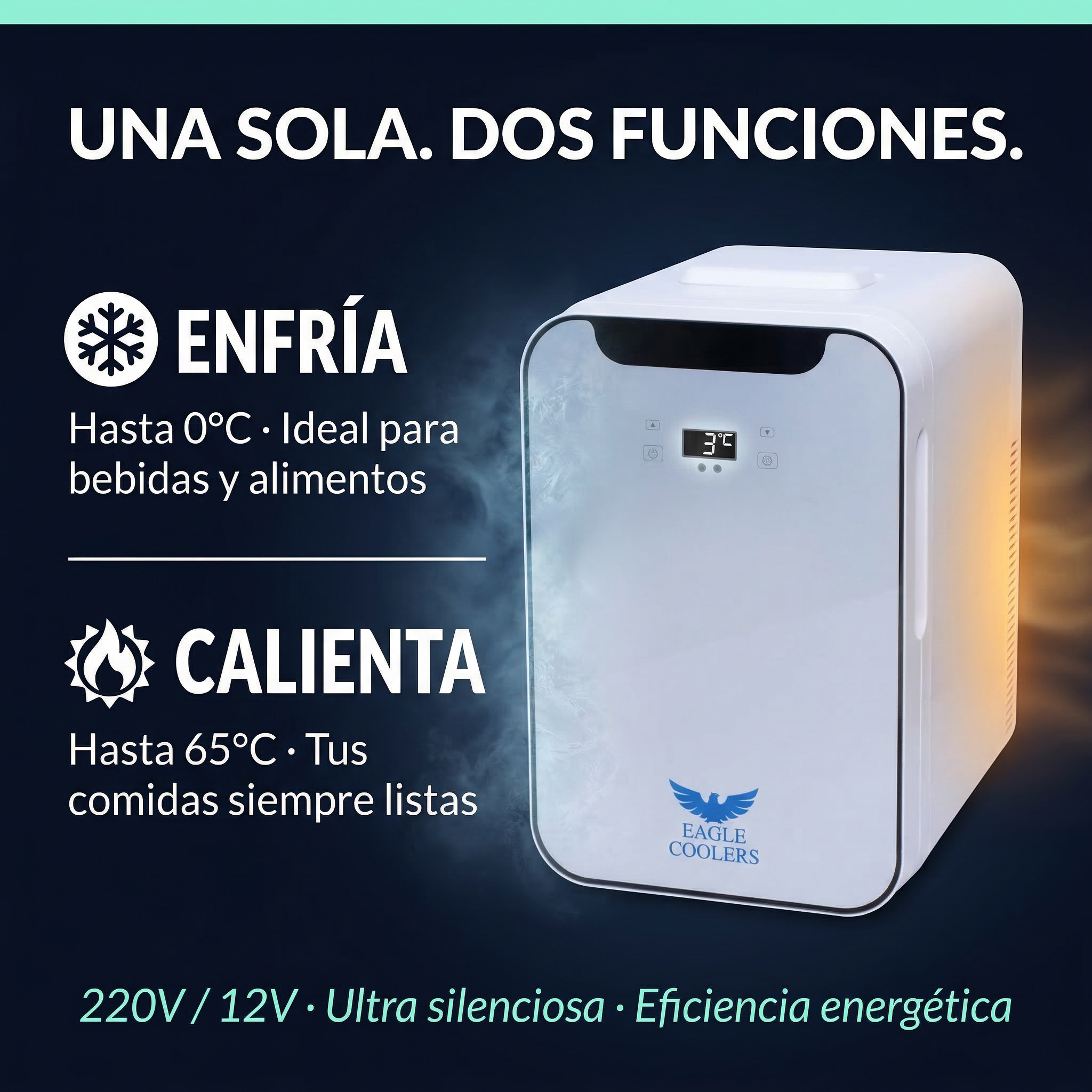 UNA SOLA. DOS FUNCIONES.

ENFRÍA

Hasta 0°C · Ideal para bebidas y alimentos

CALIENTA

Hasta 65°C · Tus comidas siempre listas

3°C

EAGLE COOLERS

220V / 12V · Ultra silenciosa · Eficiencia energética