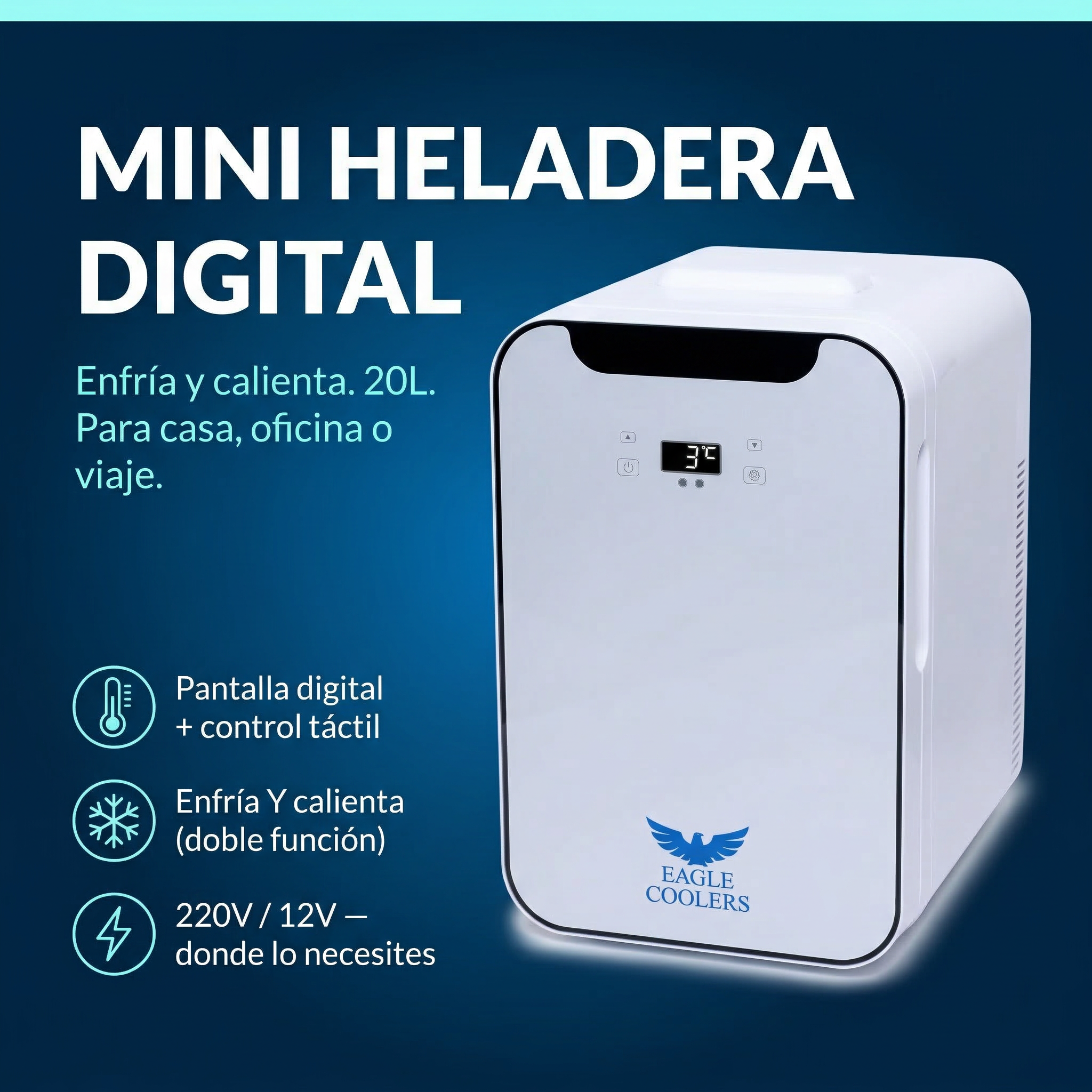 MINI HELADERA DIGITAL

Enfría y calienta. 20L. Para casa, oficina o viaje.

3°C

Pantalla digital + control táctil

Enfría Y calienta (doble función)

220V / 12V — donde lo necesites

EAGLE COOLERS