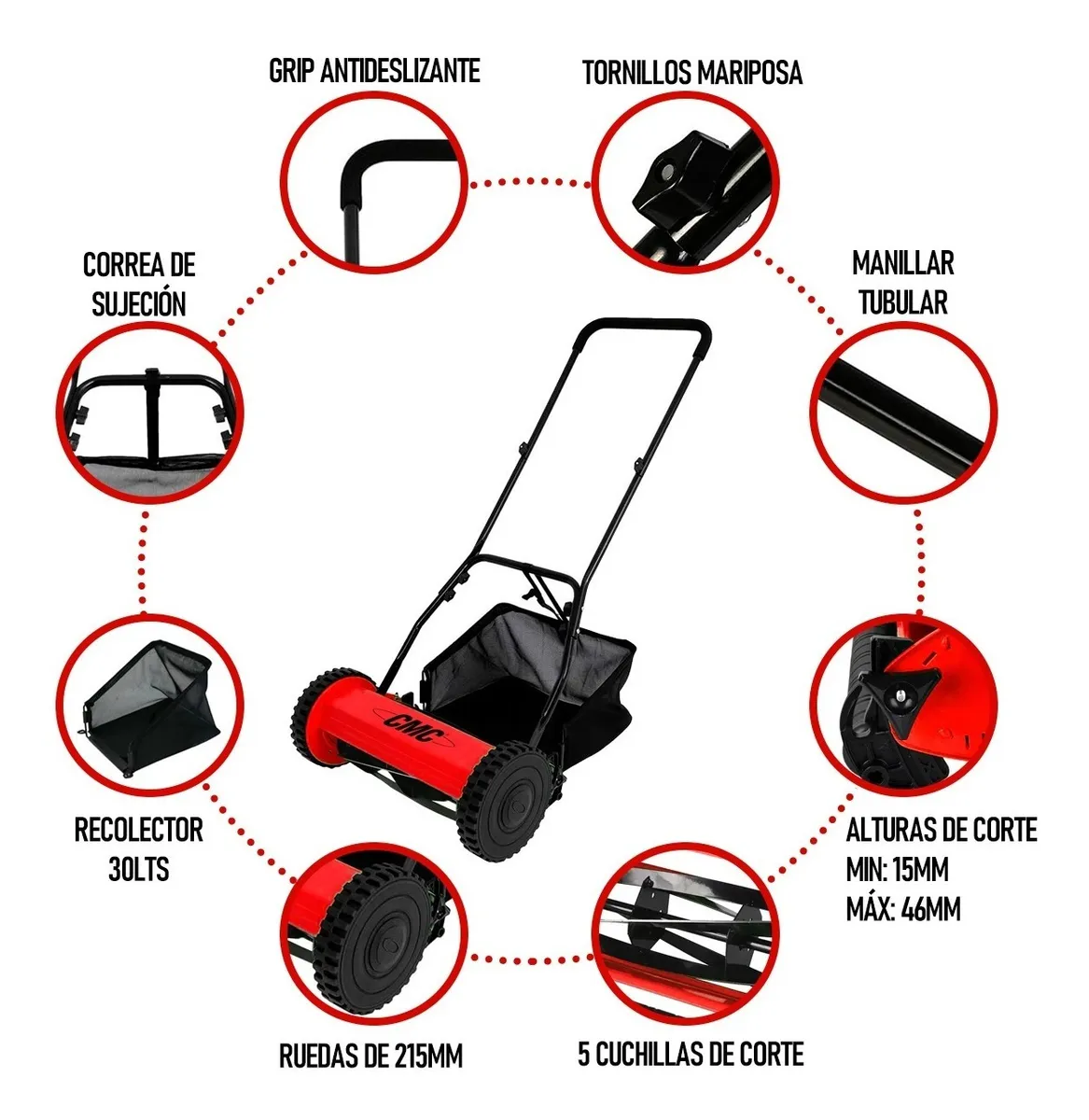 GRIP ANTIDESLIZANTE

TORNILLOS MARIPOSA

CORREA DE SUJECIÓN

MANILLAR TUBULAR

CMC

RECOLECTOR 30LTS

ALTURAS DE CORTE
MIN: 15MM
MÁX: 46MM

RUEDAS DE 215MM

5 CUCHILLAS DE CORTE