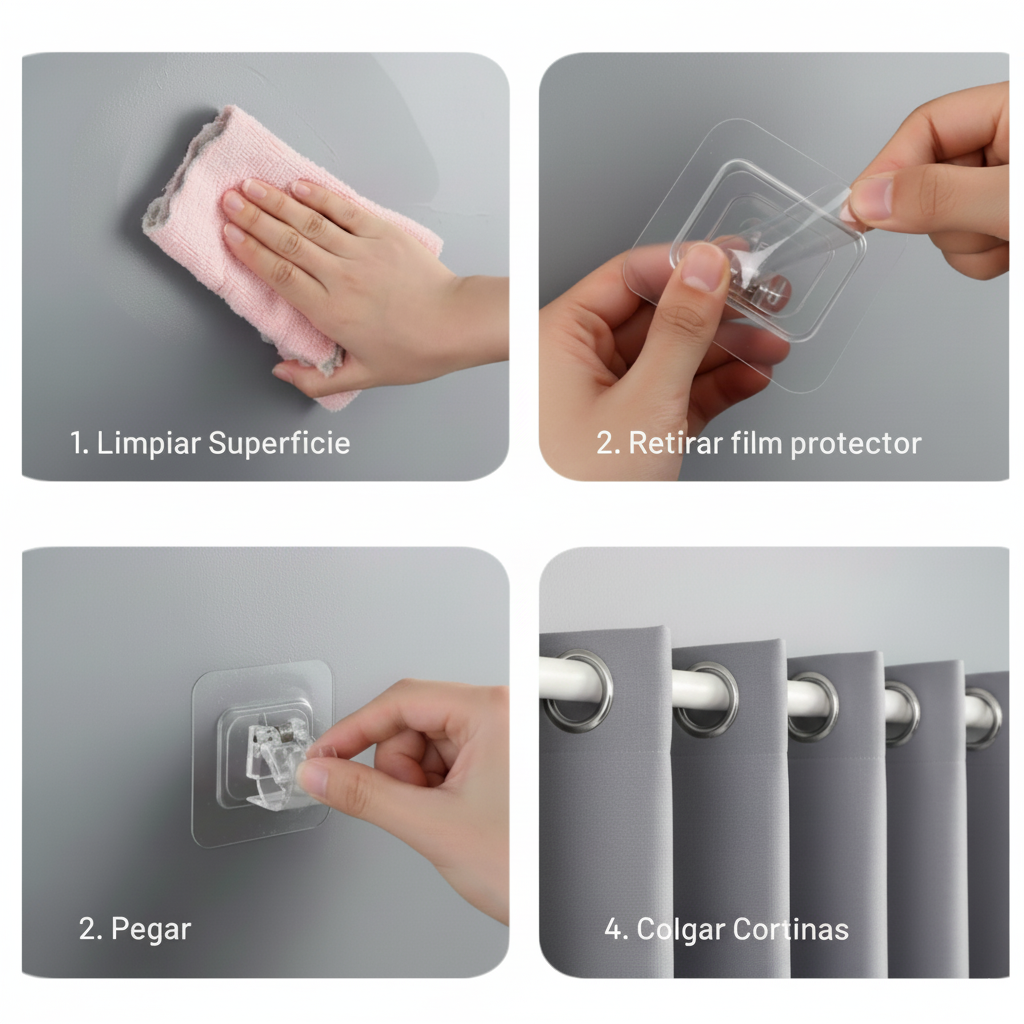 1. Limpiar Superficie

2. Retirar film protector

2. Pegar

4. Colgar Cortinas