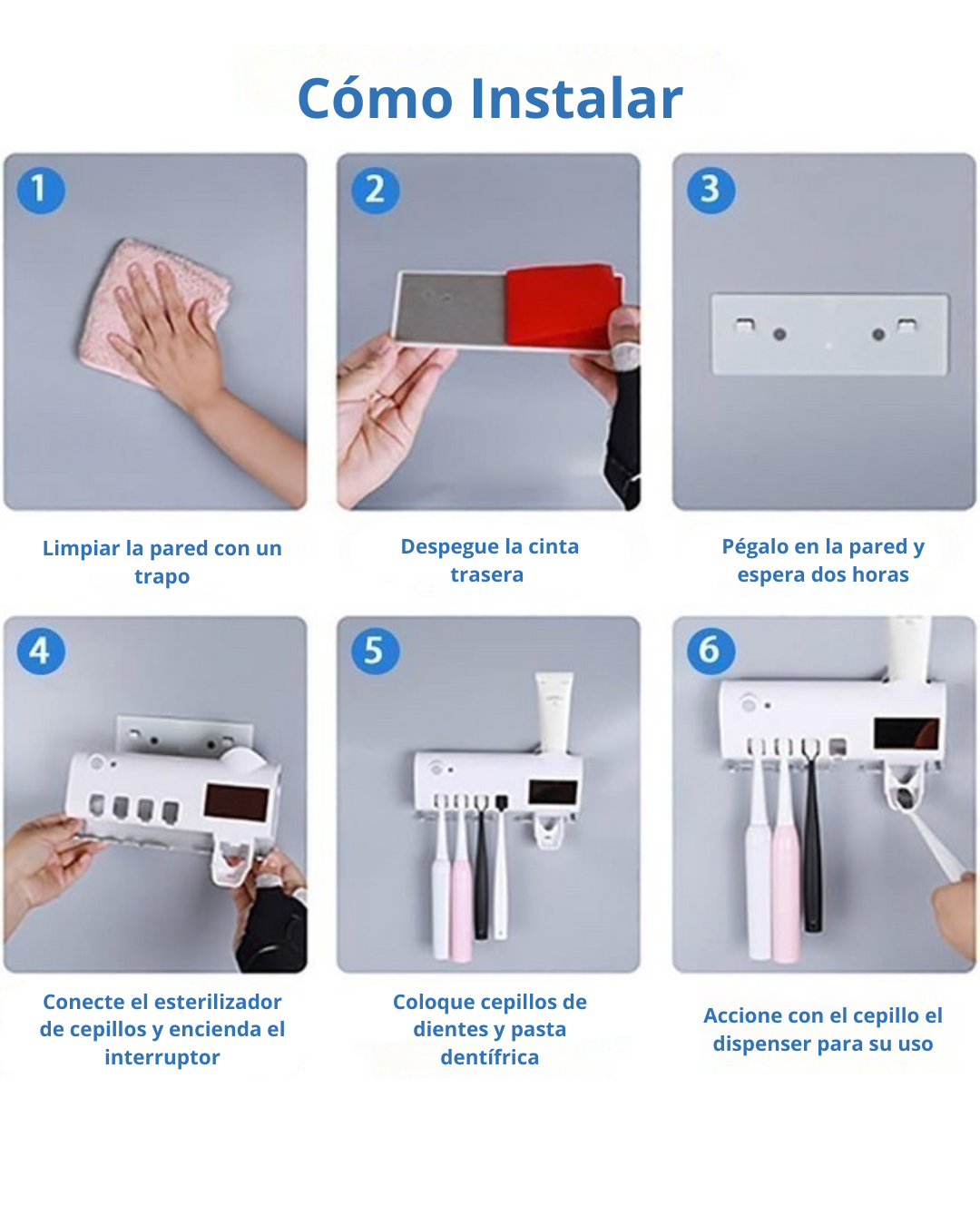 Cómo Instalar

1

Limpiar la pared con un trapo

2

Despegue la cinta trasera

3

Pégalo en la pared y espera dos horas

4

Conecte el esterilizador de cepillos y encienda el interruptor

5

Coloque cepillos de dientes y pasta dentífrica

6

Accione con el cepillo el dispenser para su uso