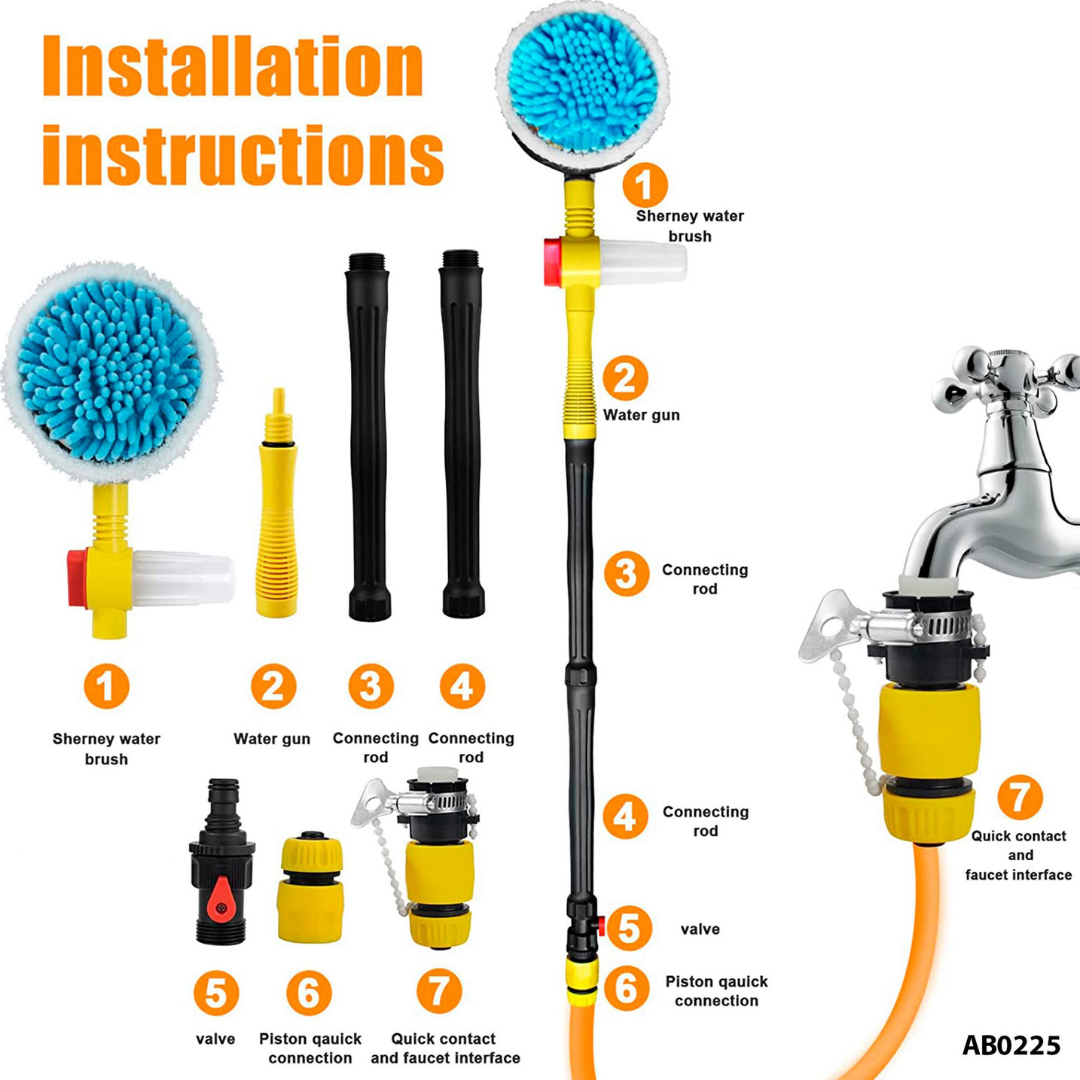 Installation instructions

1
Sherney water brush

2
Water gun

3
Connecting rod

4
Connecting rod

5
valve

6
Piston qauick connection

7
Quick contact and faucet interface

1
Sherney water brush

2
Water gun

3
Connecting rod

4
Connecting rod

5
valve

6
Piston qauick connection

7
Quick contact and faucet interface

AB0225