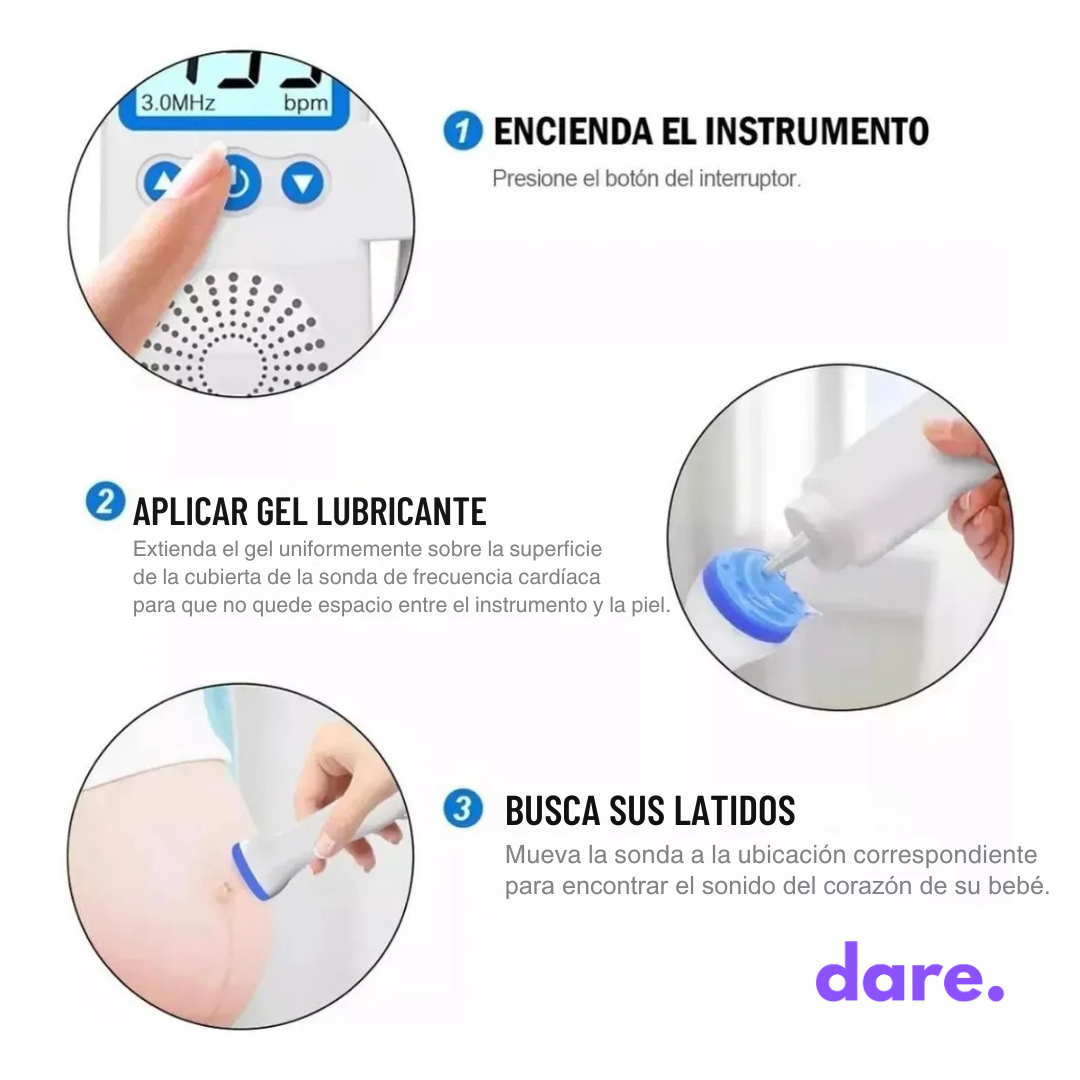 3.0MHz bpm

1 ENCIENDA EL INSTRUMENTO
Presione el botón del interruptor.

2 APLICAR GEL LUBRICANTE
Extienda el gel uniformemente sobre la superficie de la cubierta de la sonda de frecuencia cardíaca para que no quede espacio entre el instrumento y la piel.

3 BUSCA SUS LATIDOS
Mueva la sonda a la ubicación correspondiente para encontrar el sonido del corazón de su bebé.

dare.