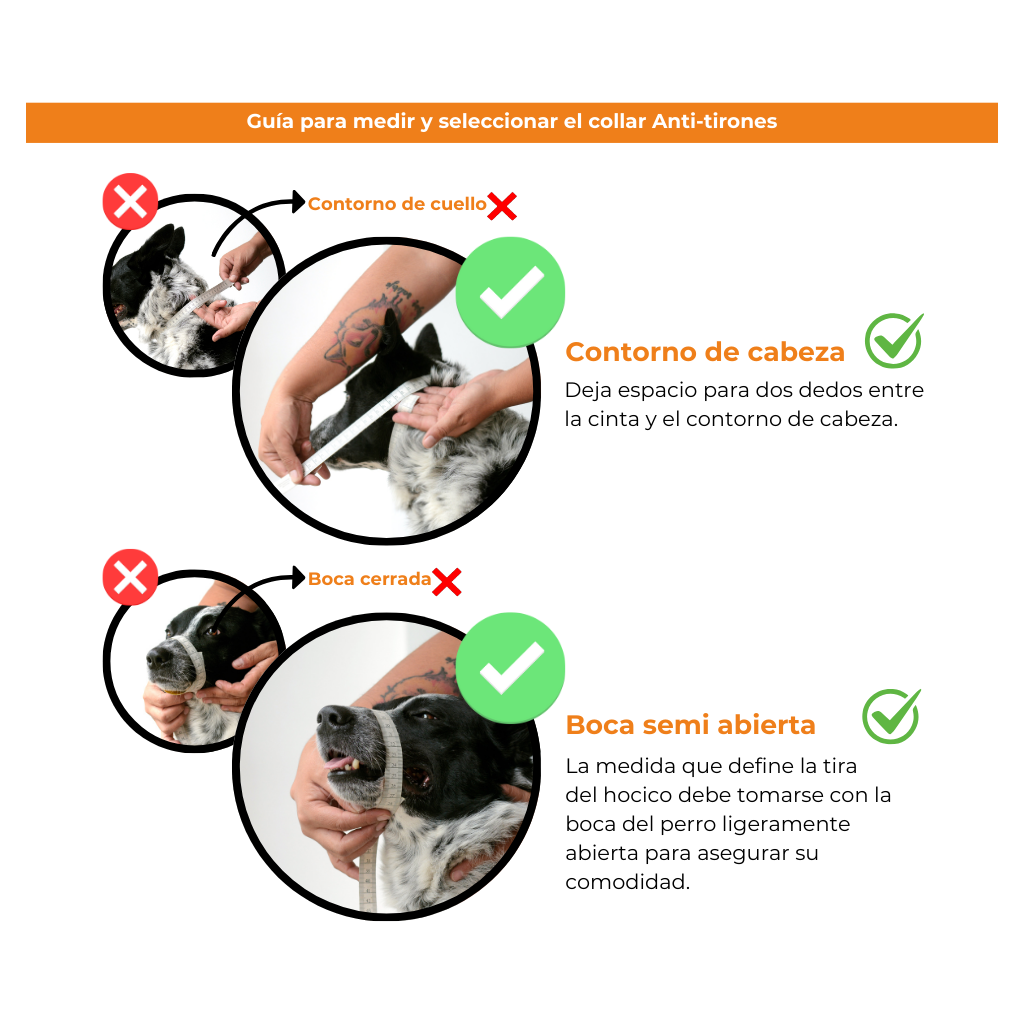 Guía para medir y seleccionar el collar Anti-tirones

Contorno de cuello

Contorno de cabeza

Deja espacio para dos dedos entre la cinta y el contorno de cabeza.

Boca cerrada

Boca semi abierta

La medida que define la tira del hocico debe tomarse con la boca del perro ligeramente abierta para asegurar su comodidad.