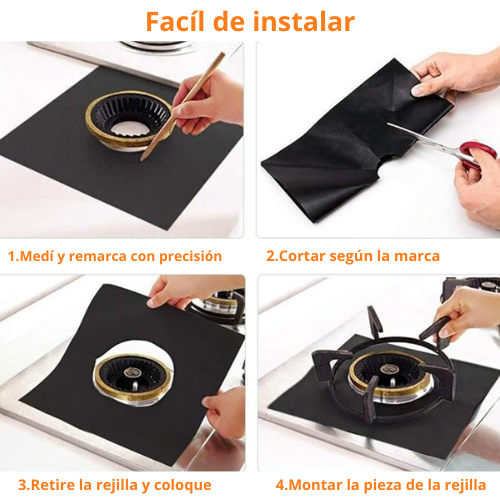 Facíl de instalar

1.Medí y remarca con precisión

2.Cortar según la marca

3.Retire la rejilla y coloque

4.Montar la pieza de la rejilla