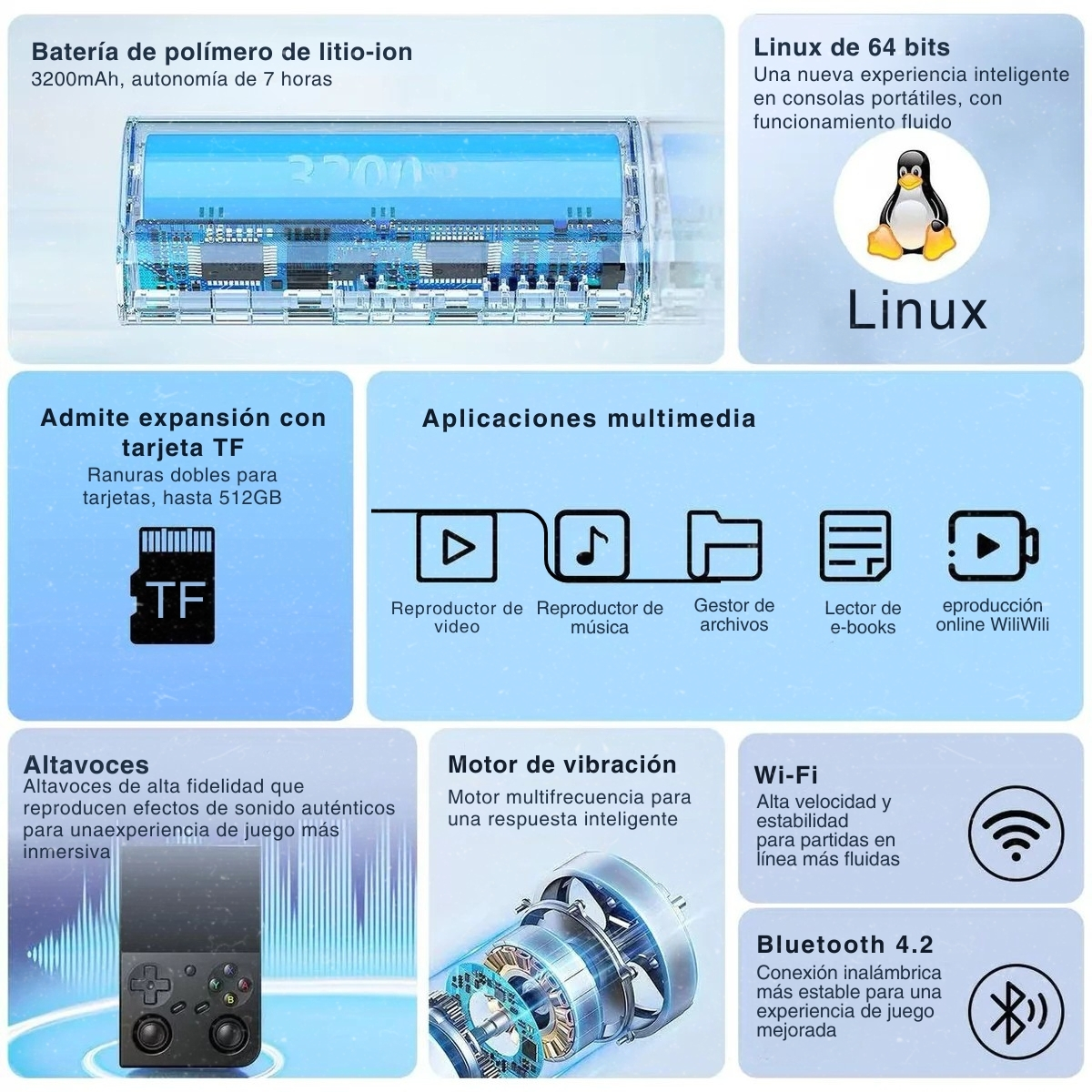 Batería de polímero de litio-ion
3200mAh, autonomía de 7 horas

3200

Linux de 64 bits
Una nueva experiencia inteligente en consolas portátiles, con funcionamiento fluido

Linux

Admite expansión con tarjeta TF
Ranuras dobles para tarjetas, hasta 512GB

TF

Aplicaciones multimedia

Reproductor de video

Reproductor de música

Gestor de archivos

Lector de e-books

eproducción online WiliWili

Altavoces
Altavoces de alta fidelidad que reproducen efectos de sonido auténticos para unaexperiencia de juego más inmersiva

Motor de vibración
Motor multifrecuencia para una respuesta inteligente

Wi-Fi
Alta velocidad y estabilidad para partidas en línea más fluidas

Bluetooth 4.2
Conexión inalámbrica más estable para una experiencia de juego mejorada