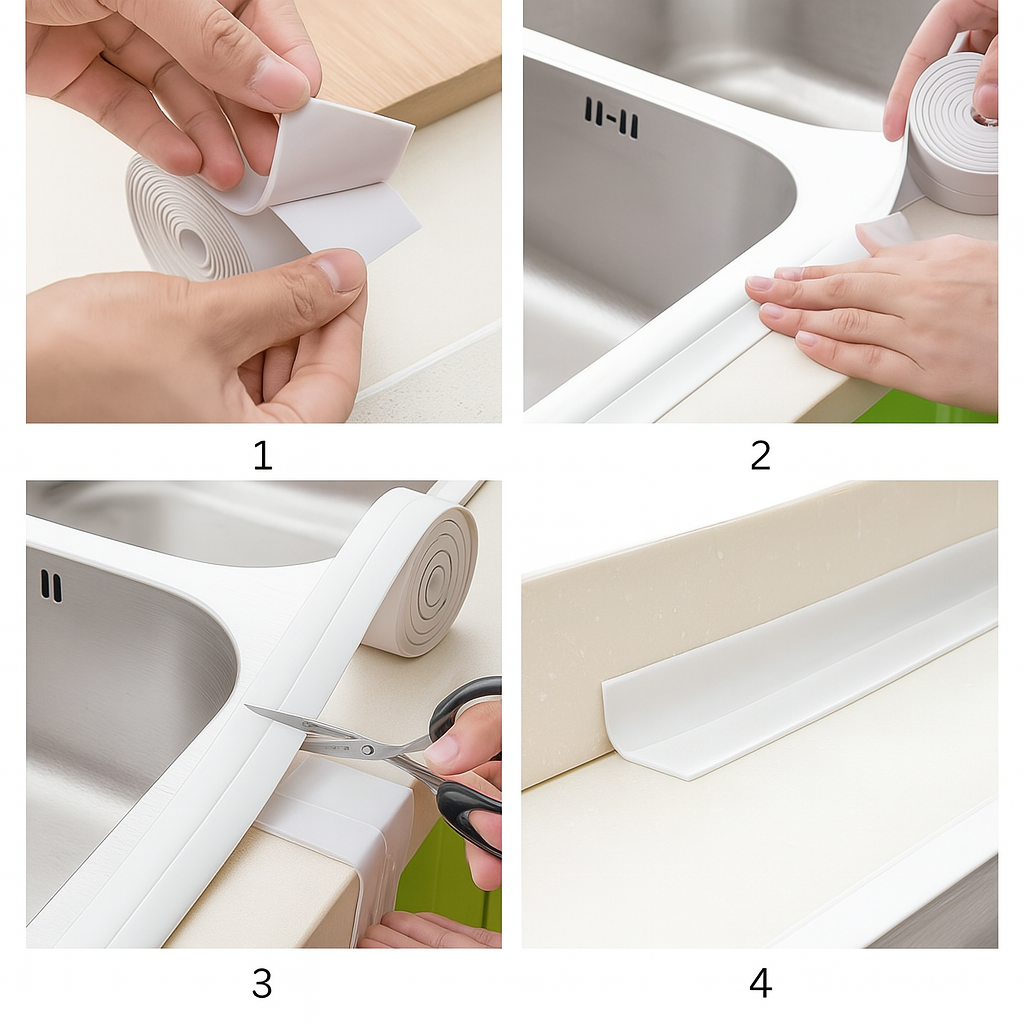 1

2

3

4