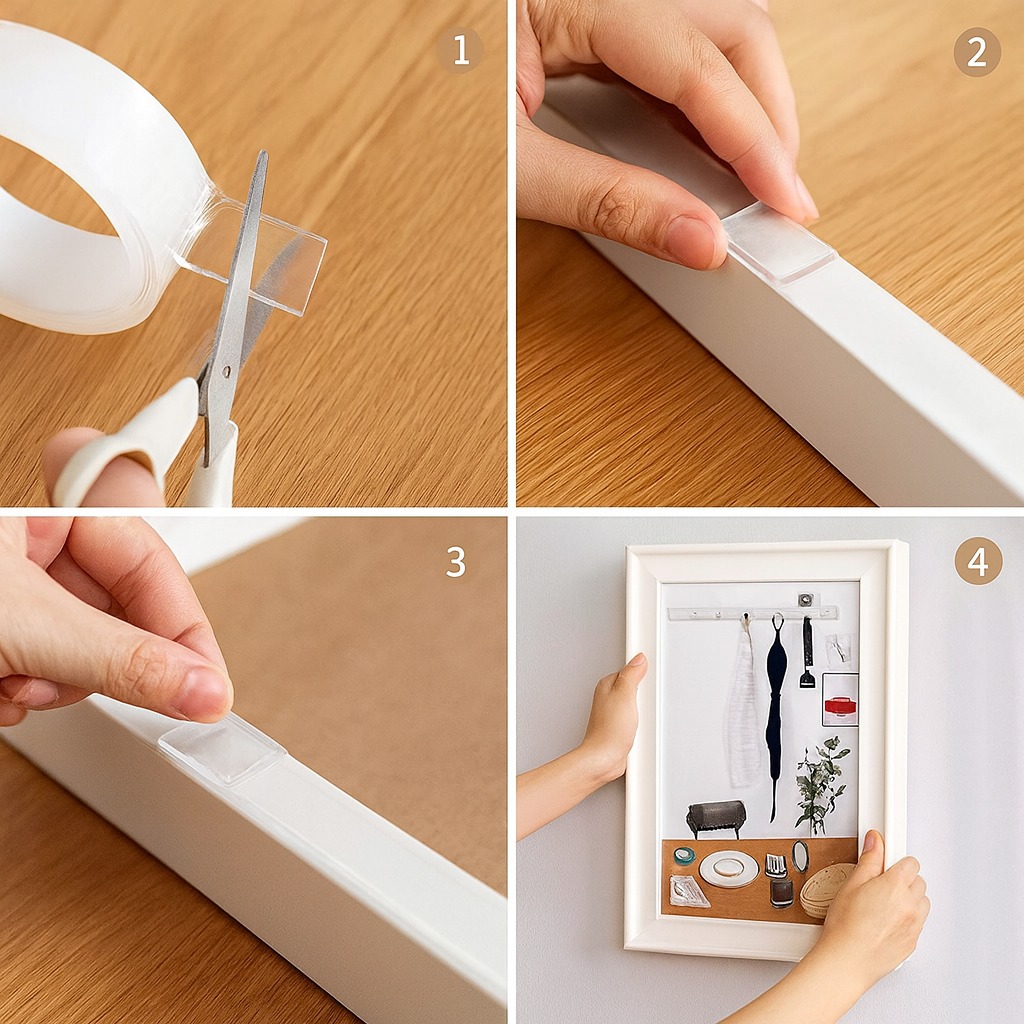 1

2

3

4