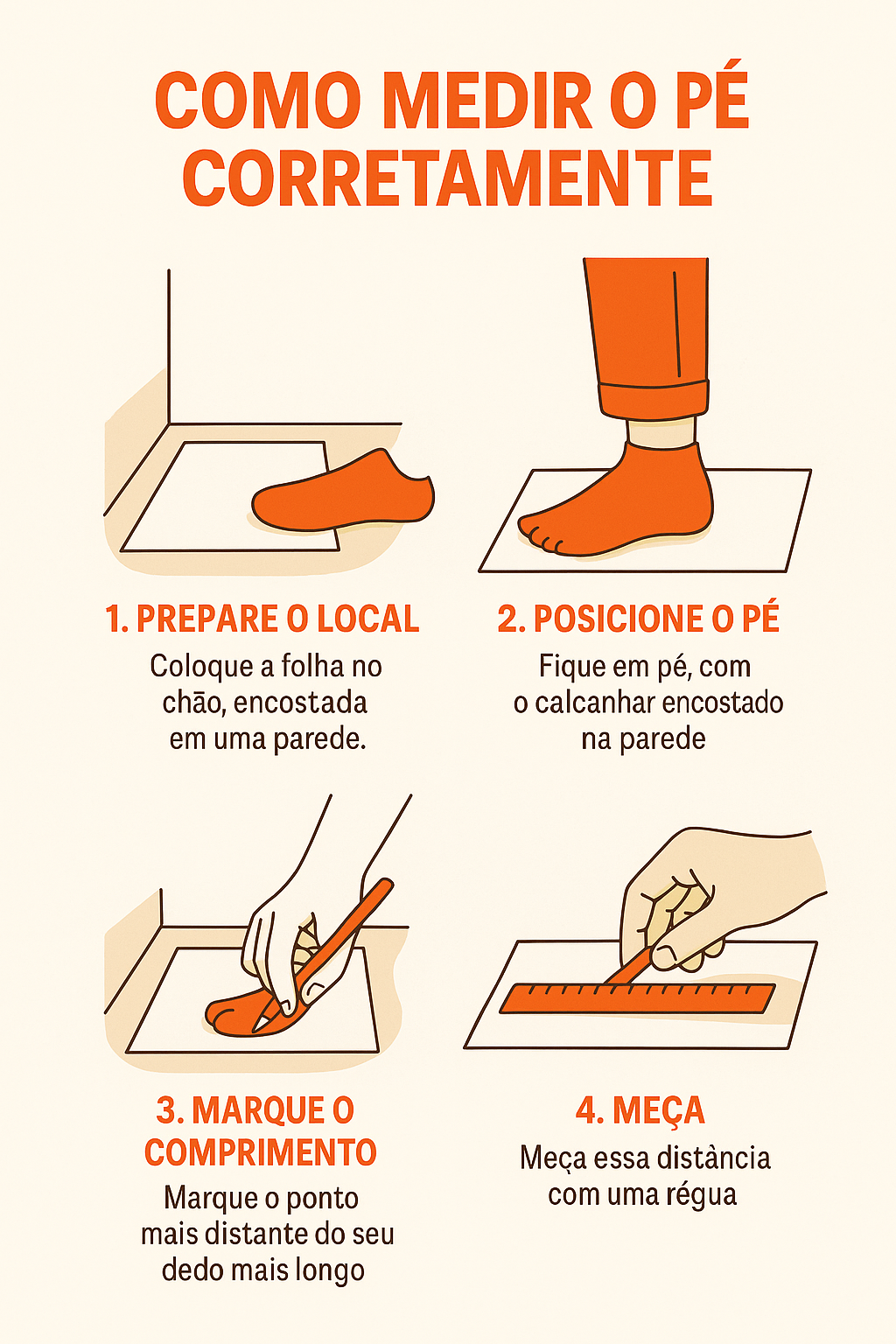 COMO MEDIR O PÉ CORRETAMENTE

1. PREPARE O LOCAL
Coloque a folha no chão, encostada em uma parede.

2. POSICIONE O PÉ
Fique em pé, com o calcanhar encostado na parede

3. MARQUE O COMPRIMENTO
Marque o ponto mais distante do seu dedo mais longo

4. MEÇA
Meça essa distância com uma régua