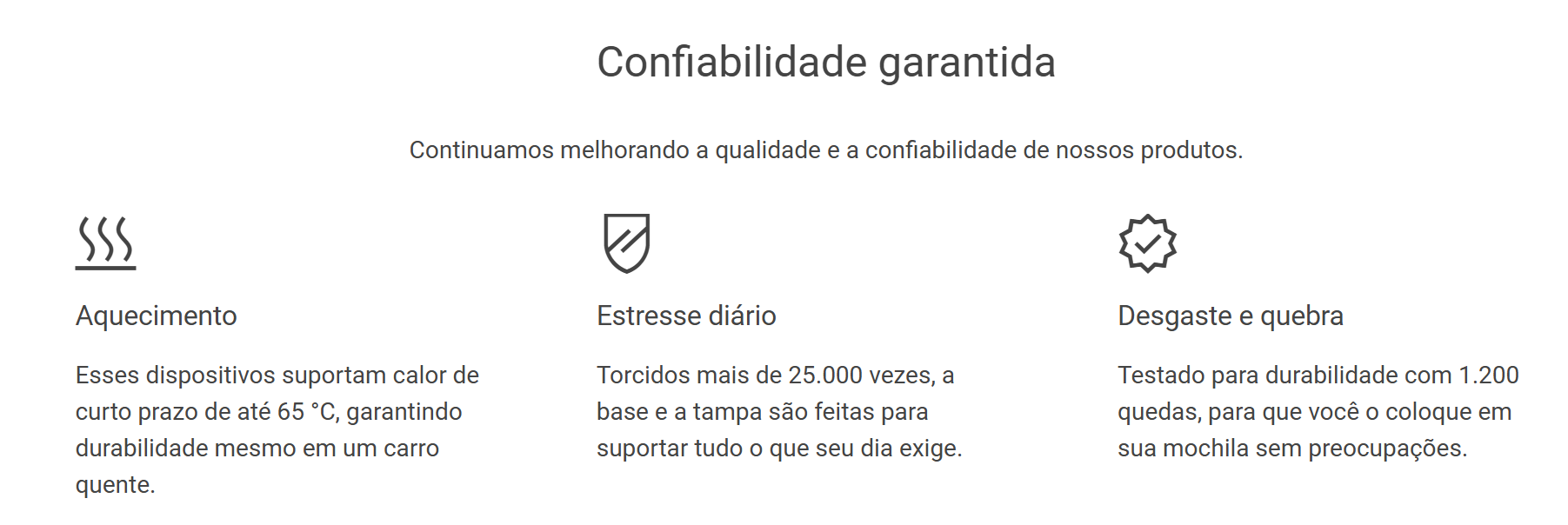 Confiabilidade garantida

Continuamos melhorando a qualidade e a confiabilidade de nossos produtos.

Aquecimento

Esses dispositivos suportam calor de curto prazo de até 65 °C, garantindo durabilidade mesmo em um carro quente.

Estresse diário

Torcidos mais de 25.000 vezes, a base e a tampa são feitas para suportar tudo o que seu dia exige.

Desgaste e quebra

Testado para durabilidade com 1.200 quedas, para que você o coloque em sua mochila sem preocupações.