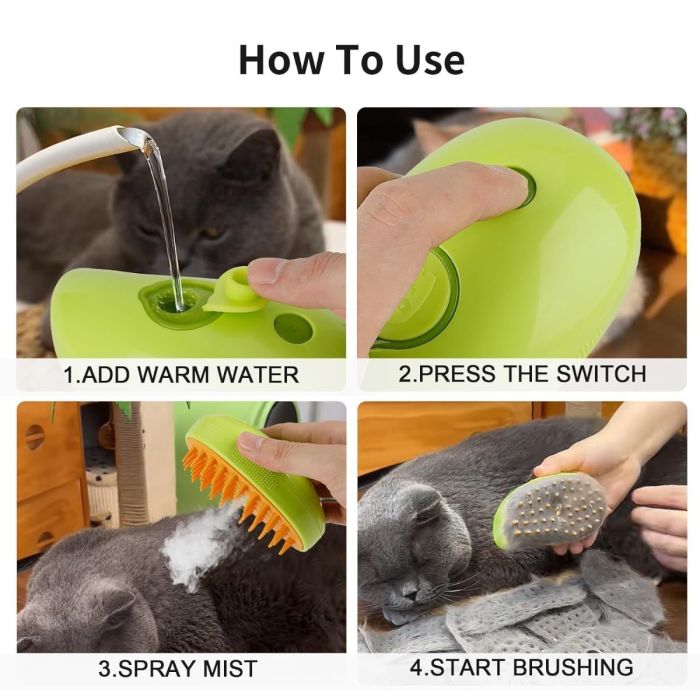 How To Use

1.ADD WARM WATER

2.PRESS THE SWITCH

3.SPRAY MIST

4.START BRUSHING