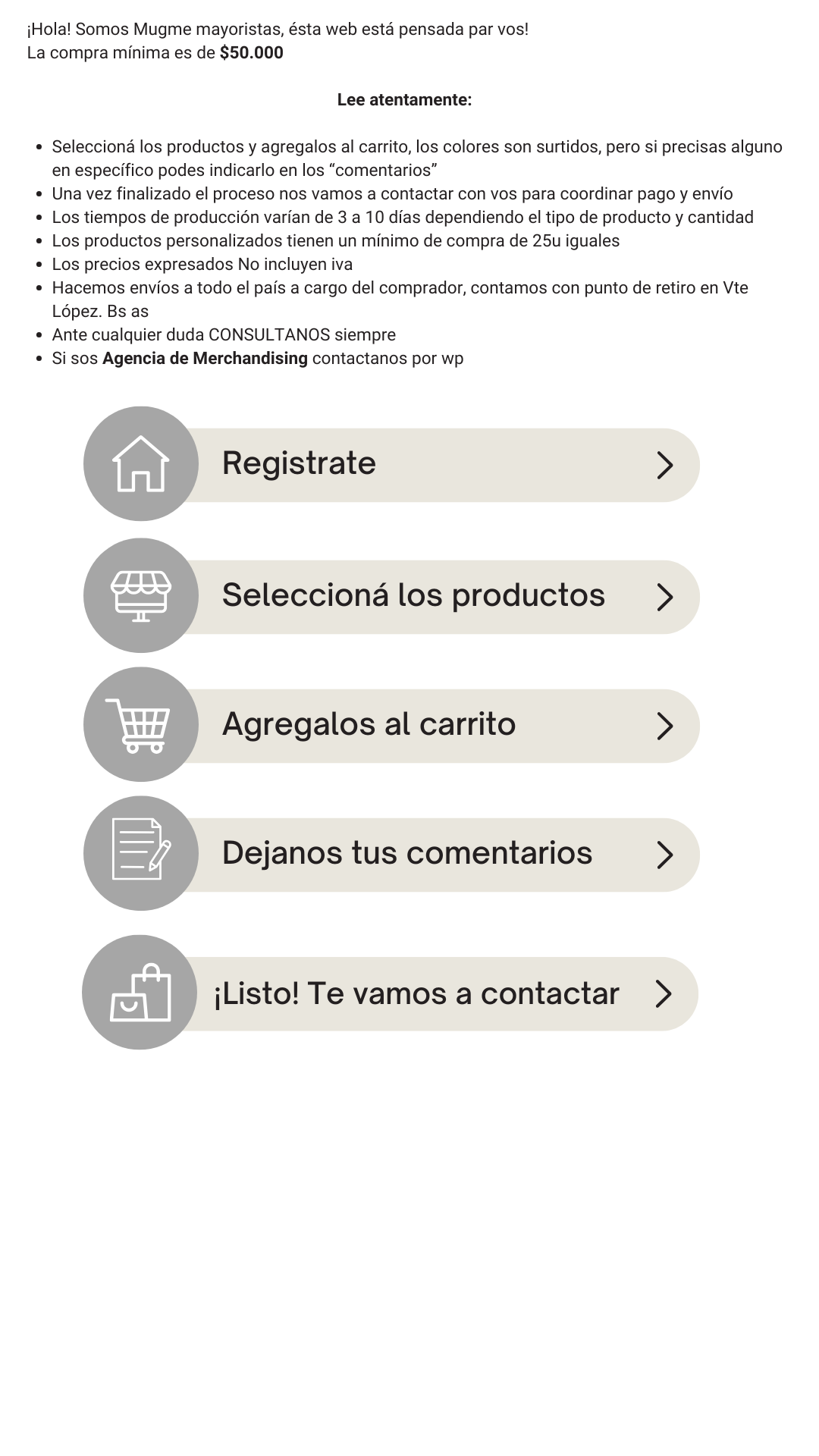 ¡Hola! Somos Mugme mayoristas, ésta web está pensada par vos!
La compra mínima es de $50.000

Lee atentamente:

• Seleccioná los productos y agregalos al carrito, los colores son surtidos, pero si precisas alguno en específico podes indicarlo en los "comentarios"
• Una vez finalizado el proceso nos vamos a contactar con vos para coordinar pago y envío
• Los tiempos de producción varían de 3 a 10 días dependiendo el tipo de producto y cantidad
• Los productos personalizados tienen un mínimo de compra de 25u iguales
• Los precios expresados No incluyen iva
• Hacemos envíos a todo el país a cargo del comprador, contamos con punto de retiro en Vte López. Bs as
• Ante cualquier duda CONSULTANOS siempre
• Si sos Agencia de Merchandising contactanos por wp

Registrate

Seleccioná los productos

Agregalos al carrito

Dejanos tus comentarios

¡Listo! Te vamos a contactar