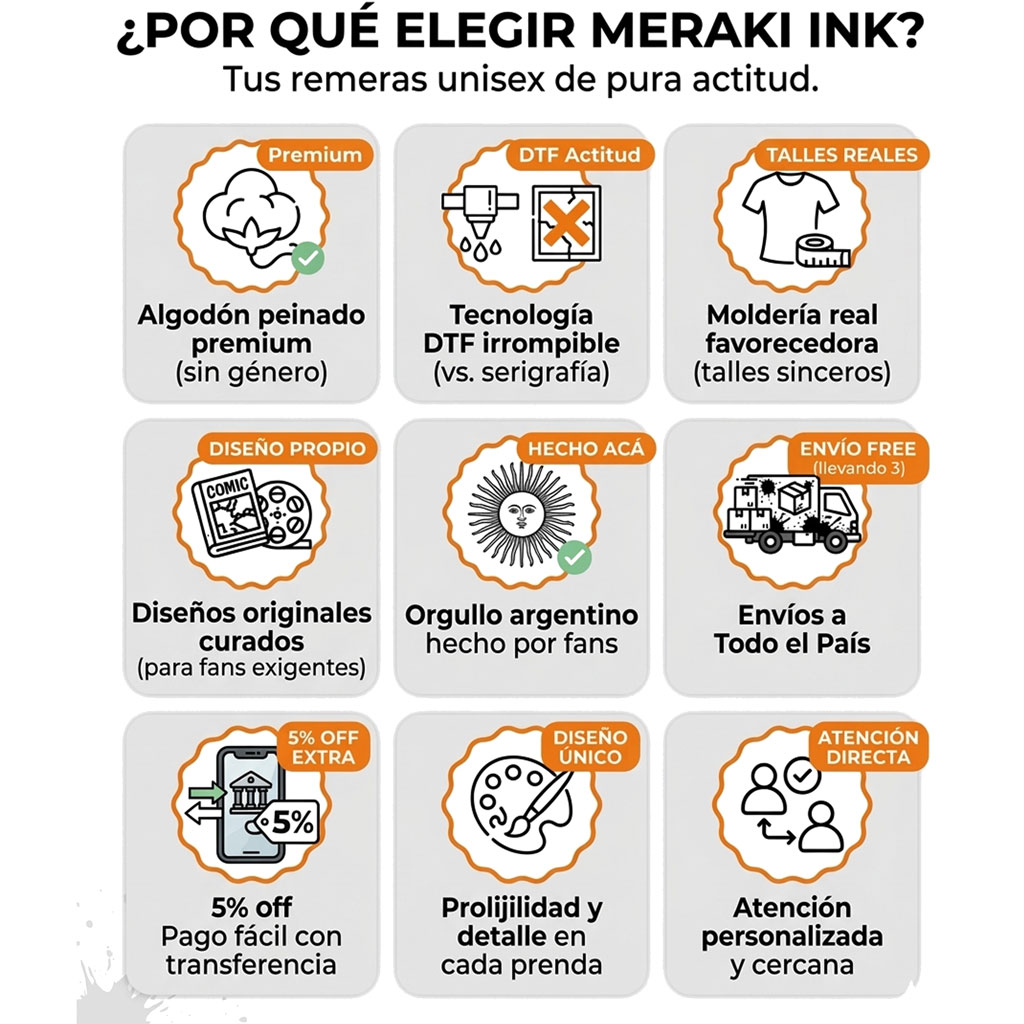 ¿POR QUÉ ELEGIR MERAKI INK?
Tus remeras unisex de pura actitud.

Premium
Algodón peinado premium
(sin género)

DTF Actitud
Tecnología DTF irrompible
(vs. serigrafía)

TALLES REALES
Moldería real favorecedora
(talles sinceros)

DISEÑO PROPIO
COMIC
Diseños originales curados
(para fans exigentes)

HECHO ACÁ
Orgullo argentino
hecho por fans

ENVÍO FREE
(llevando 3)
Envíos a Todo el País

5% OFF EXTRA
5%
5% off
Pago fácil con transferencia

DISEÑO ÚNICO
Prolijilidad y detalle en cada prenda

ATENCIÓN DIRECTA
Atención personalizada y cercana