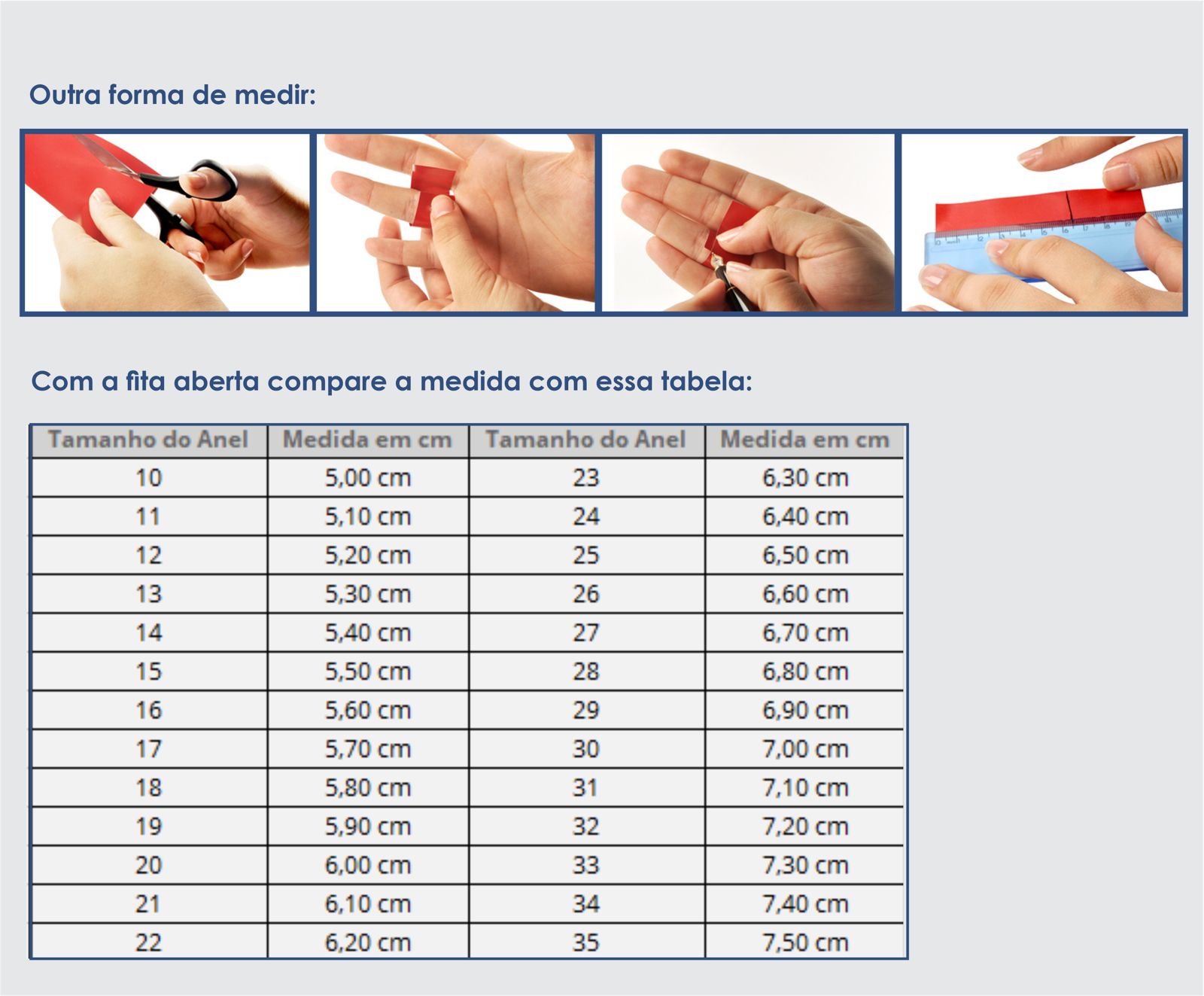 Outra forma de medir:

Com a fita aberta compare a medida com essa tabela:

| Tamanho do Anel | Medida em cm | Tamanho do Anel | Medida em cm |
|---|---|---|---|
| 10 | 5,00 cm | 23 | 6,30 cm |
| 11 | 5,10 cm | 24 | 6,40 cm |
| 12 | 5,20 cm | 25 | 6,50 cm |
| 13 | 5,30 cm | 26 | 6,60 cm |
| 14 | 5,40 cm | 27 | 6,70 cm |
| 15 | 5,50 cm | 28 | 6,80 cm |
| 16 | 5,60 cm | 29 | 6,90 cm |
| 17 | 5,70 cm | 30 | 7,00 cm |
| 18 | 5,80 cm | 31 | 7,10 cm |
| 19 | 5,90 cm | 32 | 7,20 cm |
| 20 | 6,00 cm | 33 | 7,30 cm |
| 21 | 6,10 cm | 34 | 7,40 cm |
| 22 | 6,20 cm | 35 | 7,50 cm |