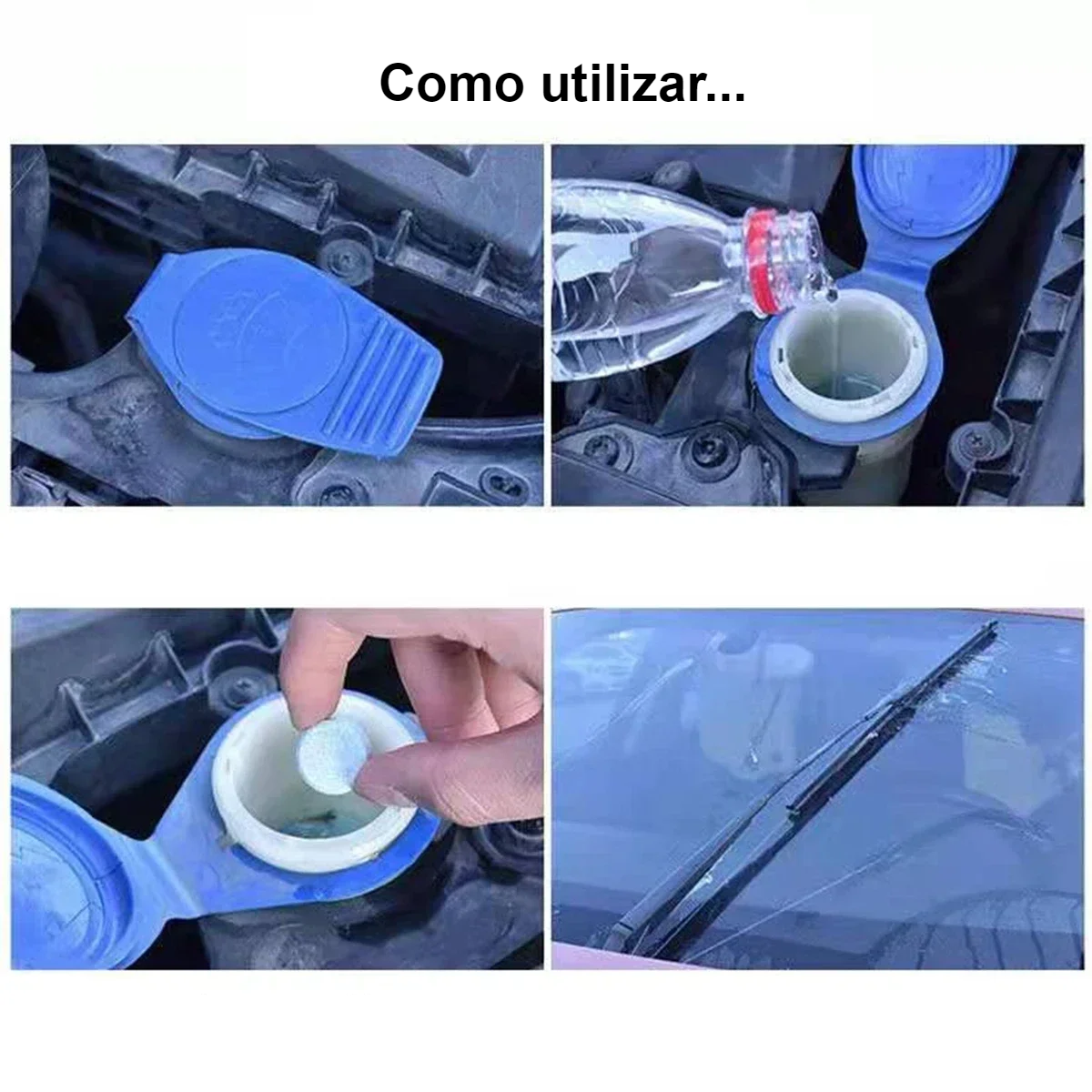 Como utilizar...