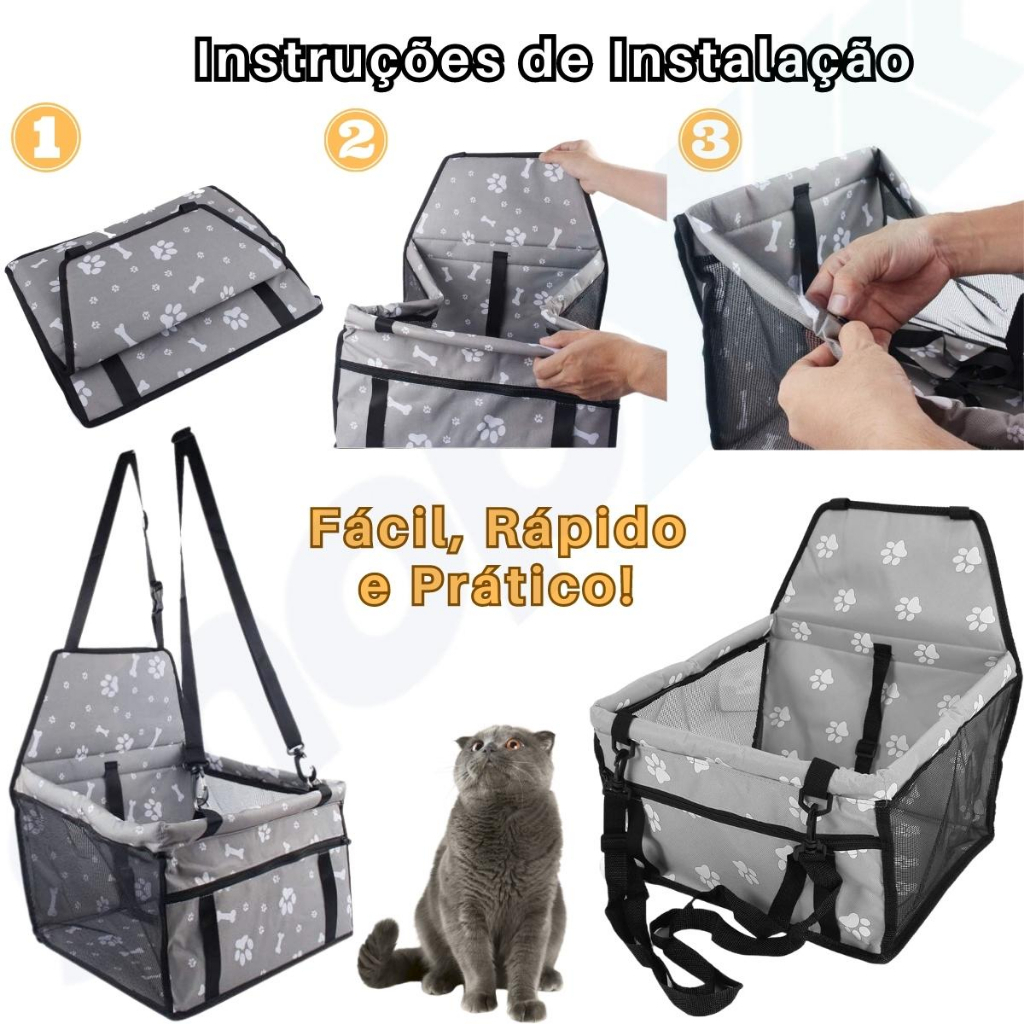 Instruções de Instalação

1

2

3

Fácil, Rápido e Prático!