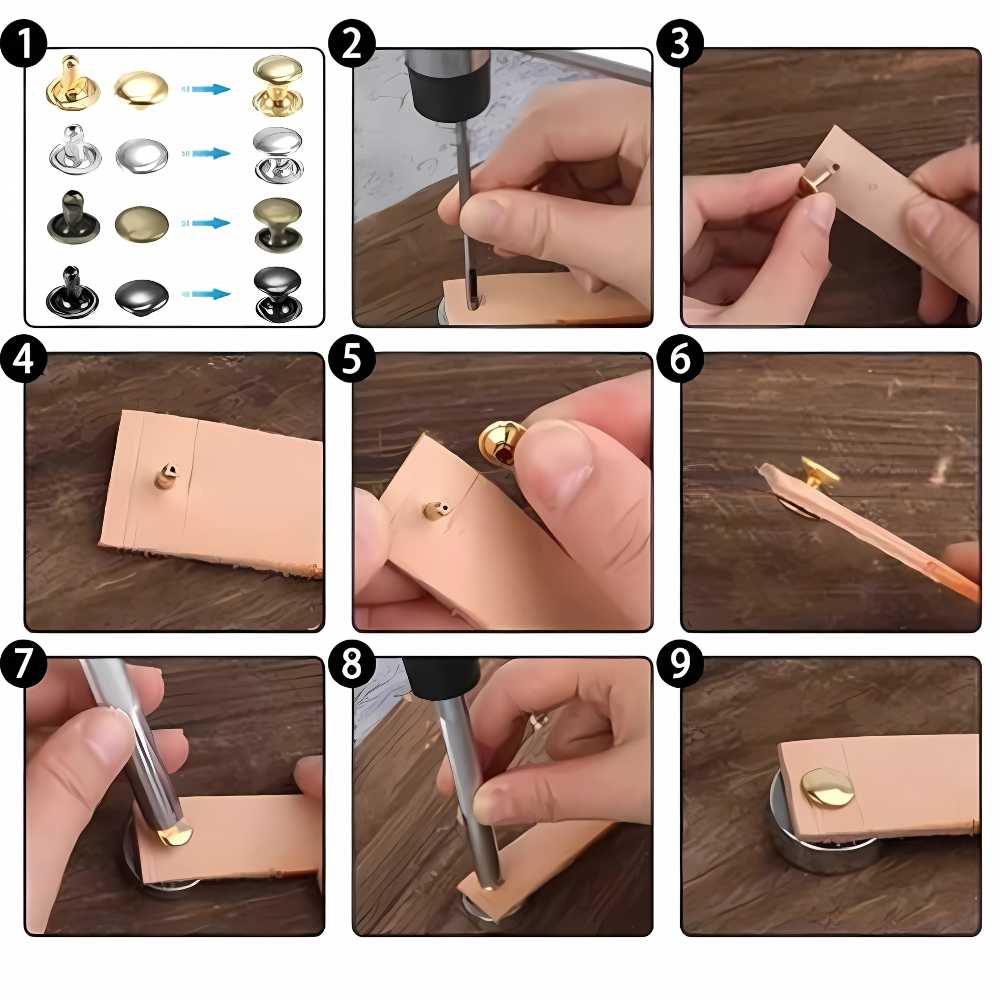 1
2
3
4
5
6
7
8
9