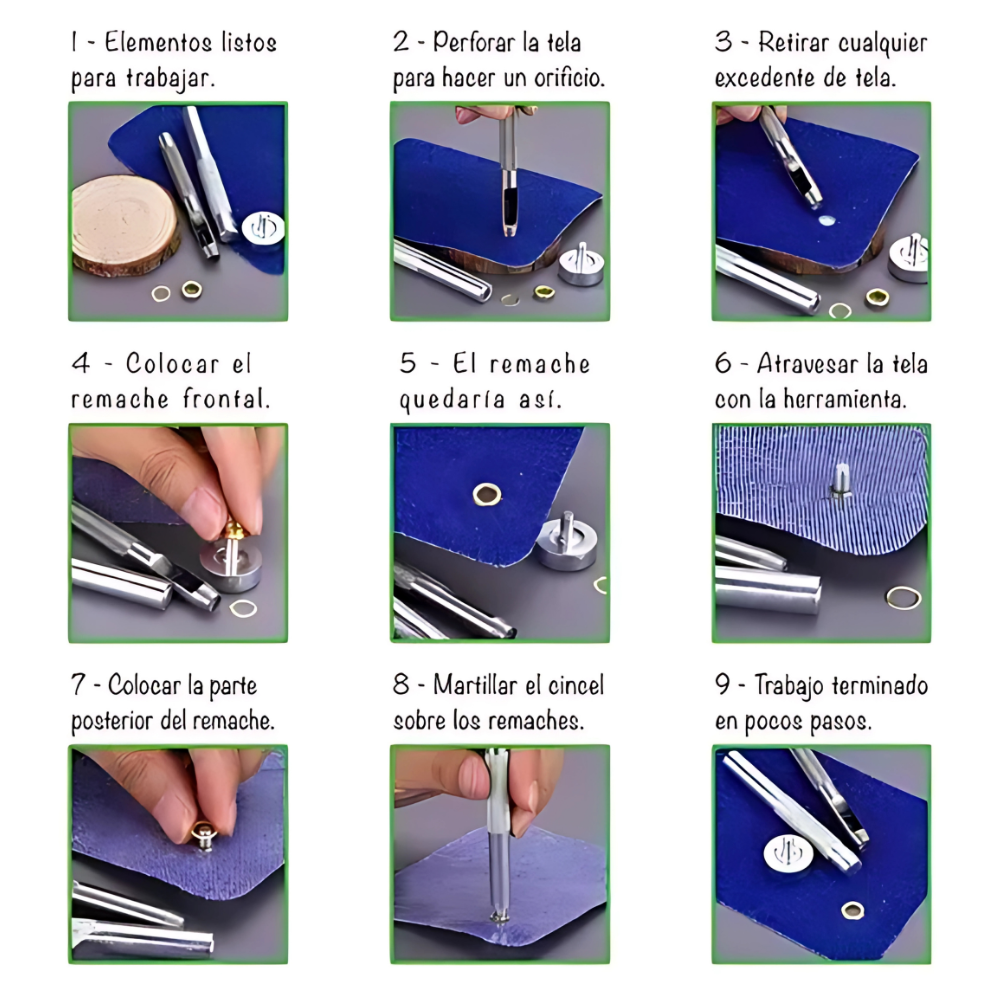 1 - Elementos listos para trabajar.

2 - Perforar la tela para hacer un orificio.

3 - Retirar cualquier excedente de tela.

4 - Colocar el remache frontal.

5 - El remache quedaría así.

6 - Atravesar la tela con la herramienta.

7 - Colocar la parte posterior del remache.

8 - Martillar el cincel sobre los remaches.

9 - Trabajo terminado en pocos pasos.