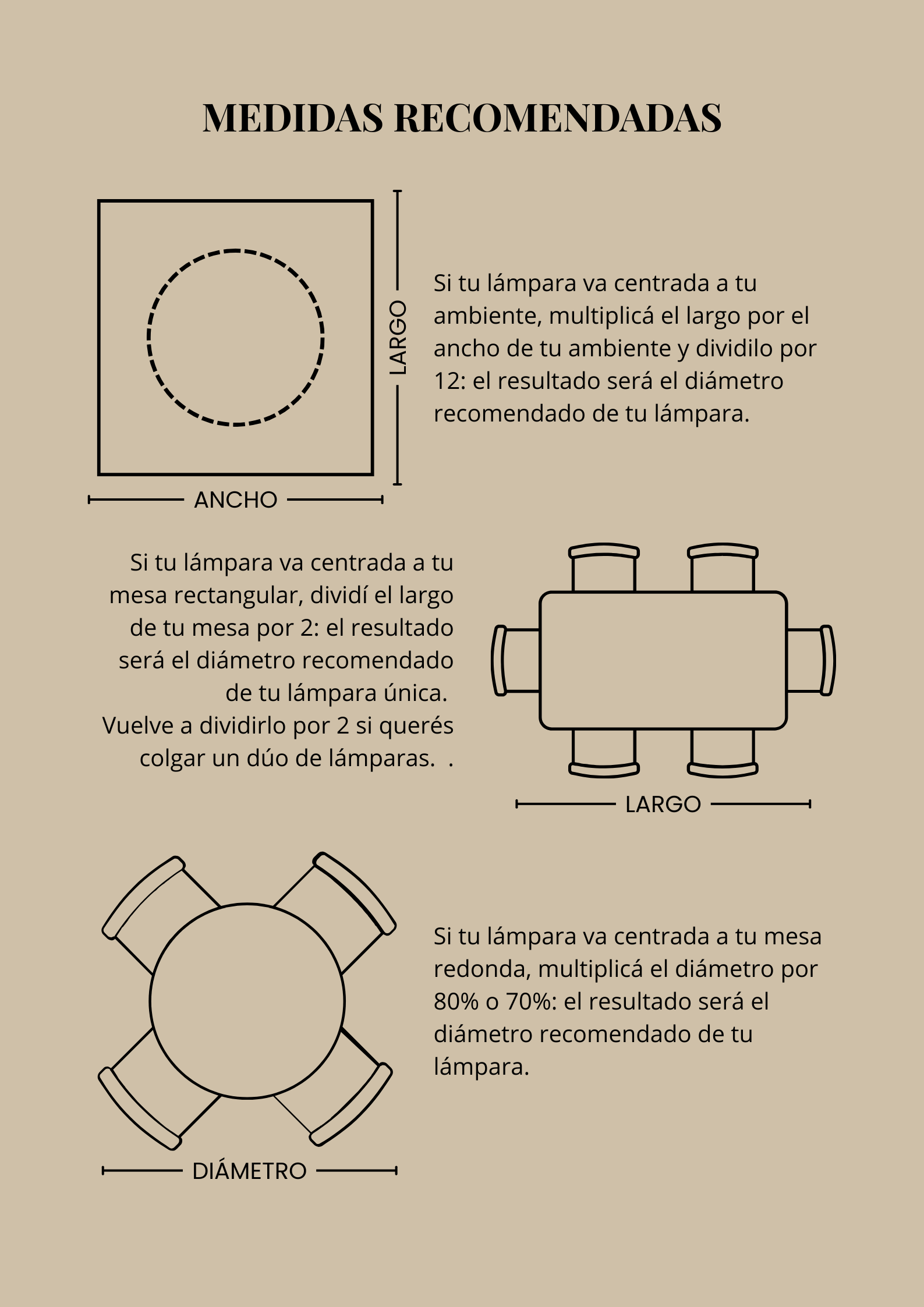 MEDIDAS RECOMENDADAS

LARGO

ANCHO

Si tu lámpara va centrada a tu ambiente, multiplicá el largo por el ancho de tu ambiente y dividilo por 12: el resultado será el diámetro recomendado de tu lámpara.

Si tu lámpara va centrada a tu mesa rectangular, dividí el largo de tu mesa por 2: el resultado será el diámetro recomendado de tu lámpara única.
Vuelve a dividirlo por 2 si querés colgar un dúo de lámparas. .

LARGO

Si tu lámpara va centrada a tu mesa redonda, multiplicá el diámetro por 80% o 70%: el resultado será el diámetro recomendado de tu lámpara.

DIÁMETRO