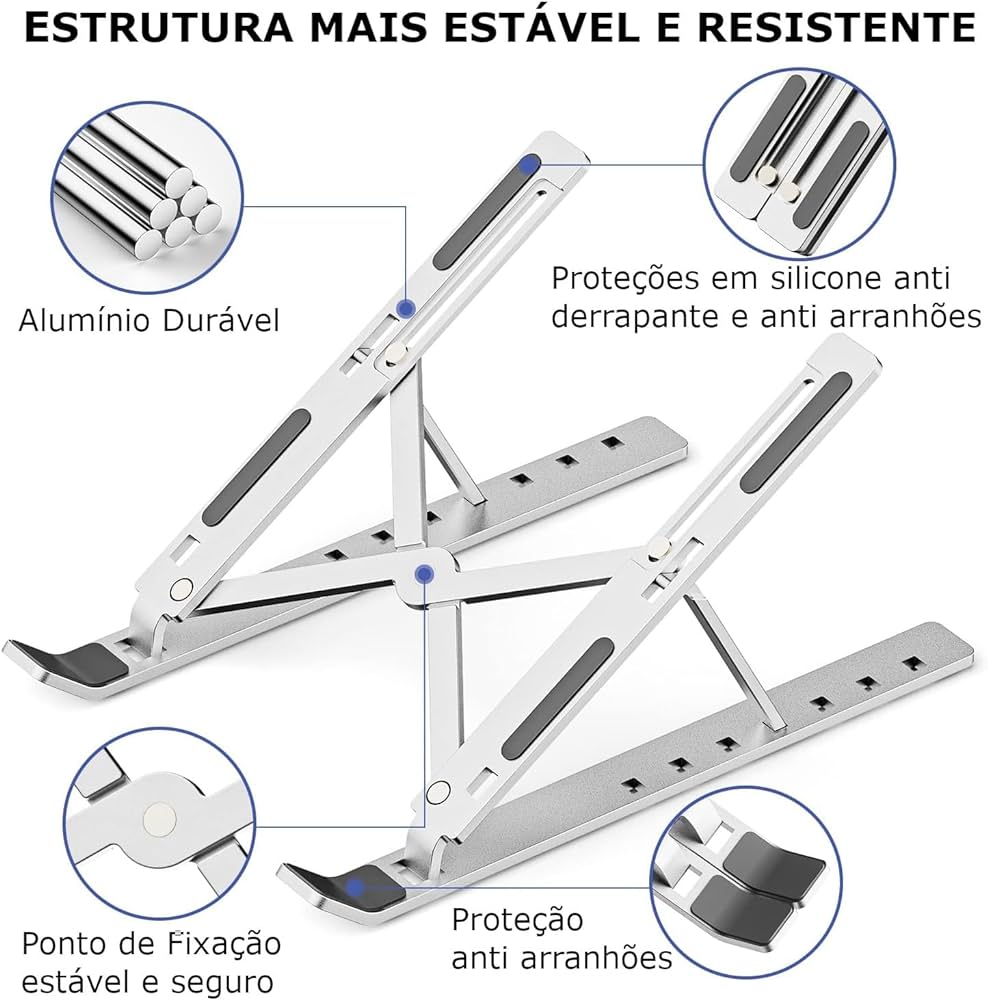 ESTRUTURA MAIS ESTÁVEL E RESISTENTE

Alumínio Durável

Proteções em silicone anti derrapante e anti arranhões

Ponto de Fixação estável e seguro

Proteção anti arranhões