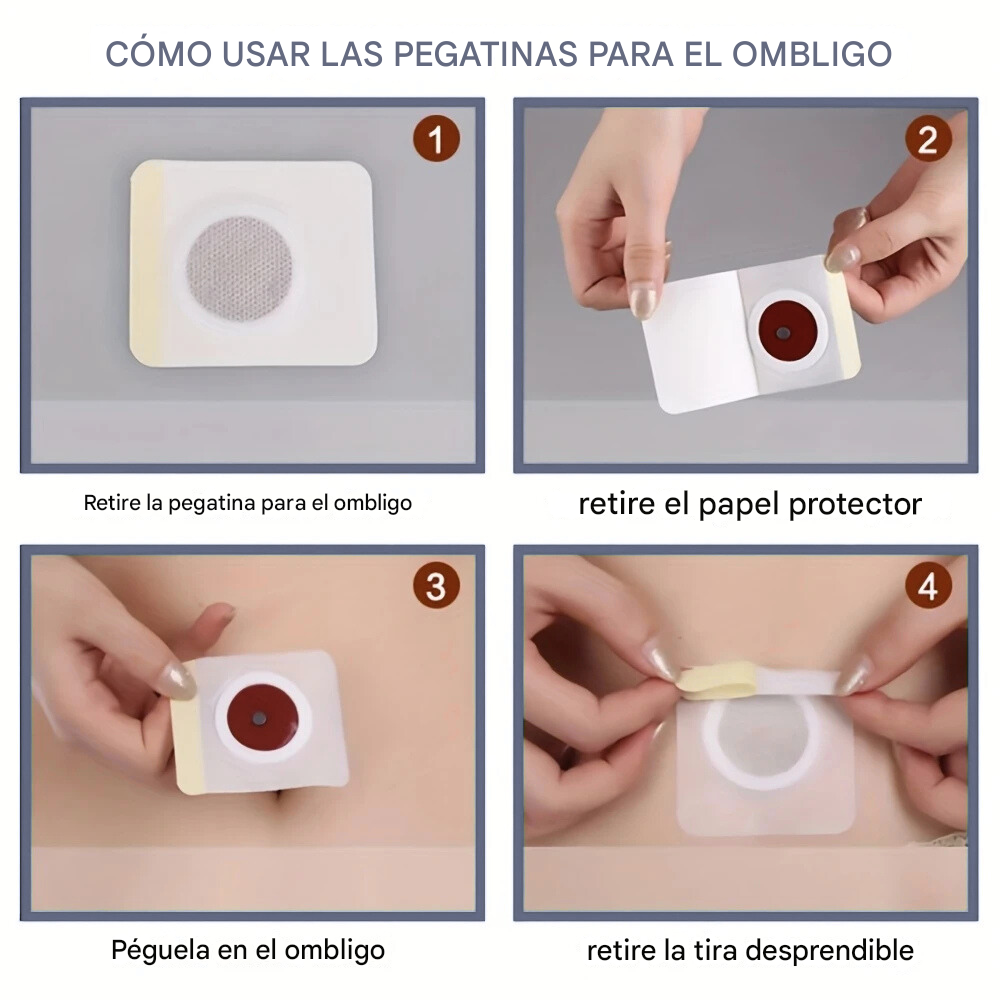 CÓMO USAR LAS PEGATINAS PARA EL OMBLIGO

1

Retire la pegatina para el ombligo

2

retire el papel protector

3

Péguela en el ombligo

4

retire la tira desprendible