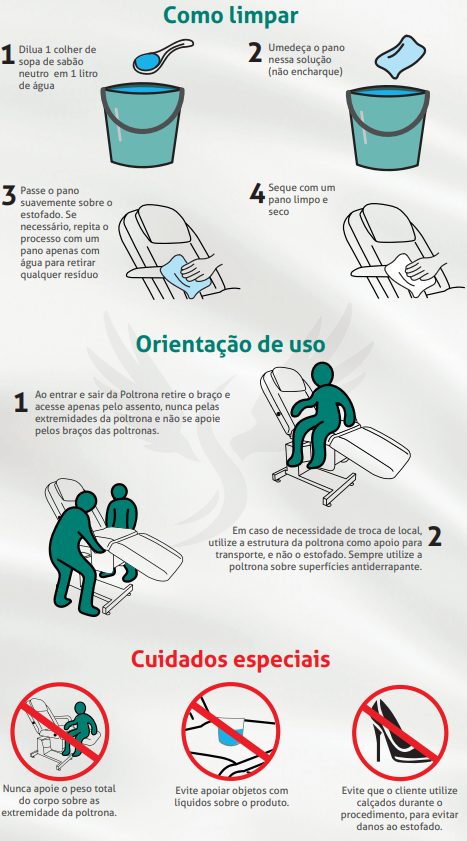 Como limpar

1 Dilua 1 colher de sopa de sabão neutro em 1 litro de água

2 Umedeça o pano nessa solução (não encharque)

3 Passe o pano suavemente sobre o estofado. Se necessário, repita o processo com um pano apenas com água para retirar qualquer resíduo

4 Seque com um pano limpo e seco

Orientação de uso

1 Ao entrar e sair da Poltrona retire o braço e acesse apenas pelo assento, nunca pelas extremidades da poltrona e não se apoie pelos braços das poltronas.

Em caso de necessidade de troca de local, utilize a estrutura da poltrona como apoio para transporte, e não o estofado. Sempre utilize a poltrona sobre superfícies antiderrapante. 2

Cuidados especiais

Nunca apoie o peso total do corpo sobre as extremidade da poltrona.

Evite apoiar objetos com líquidos sobre o produto.

Evite que o cliente utilize calçados durante o procedimento, para evitar danos ao estofado.