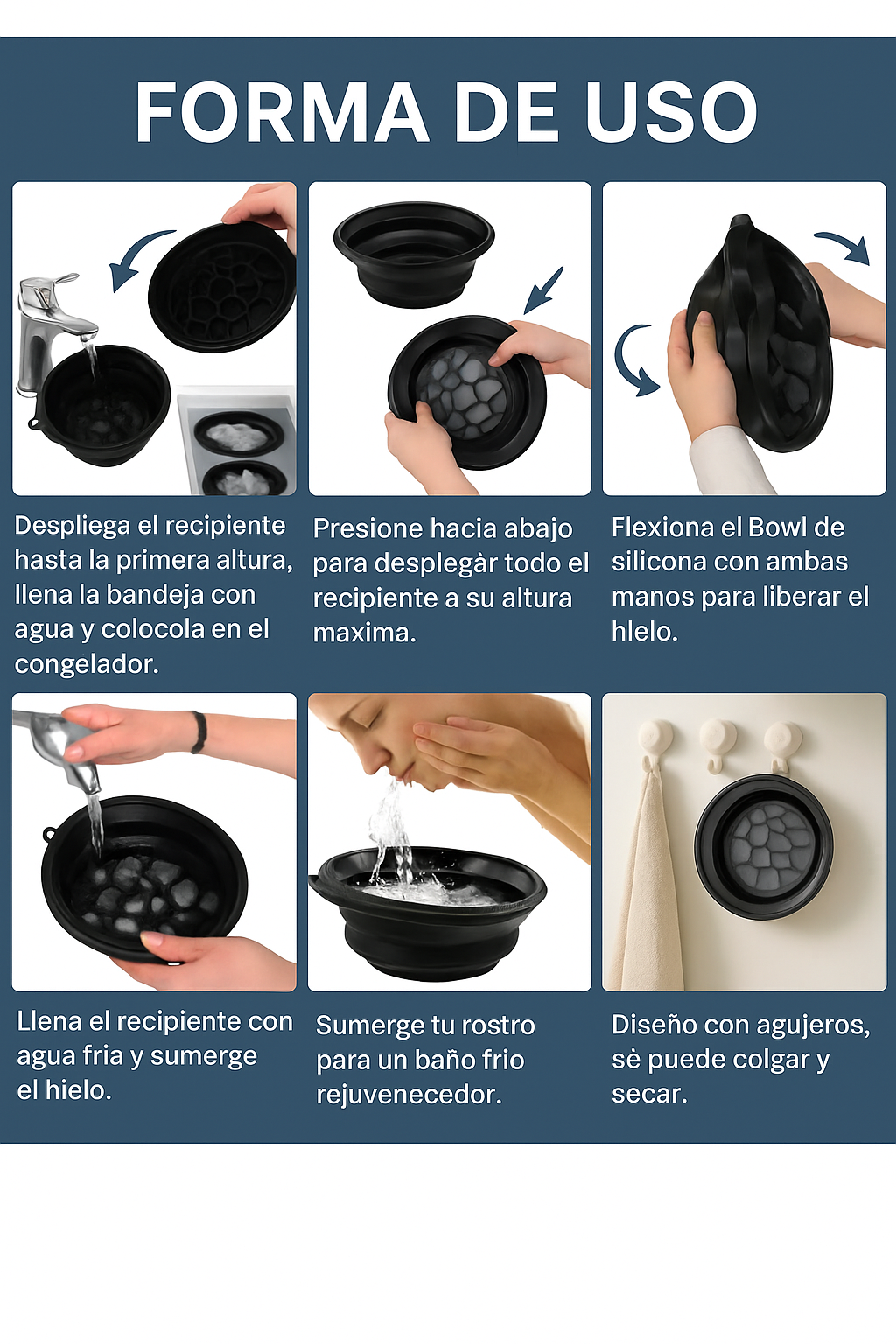 FORMA DE USO

Despliega el recipiente hasta la primera altura, llena la bandeja con agua y colocola en el congelador.

Presione hacia abajo para desplegàr todo el recipiente a su altura maxima.

Flexiona el Bowl de silicona con ambas manos para liberar el hlelo.

Llena el recipiente con agua fria y sumerge el hielo.

Sumerge tu rostro para un baño frio rejuvenecedor.

Diseño con agujeros, sè puede colgar y secar.