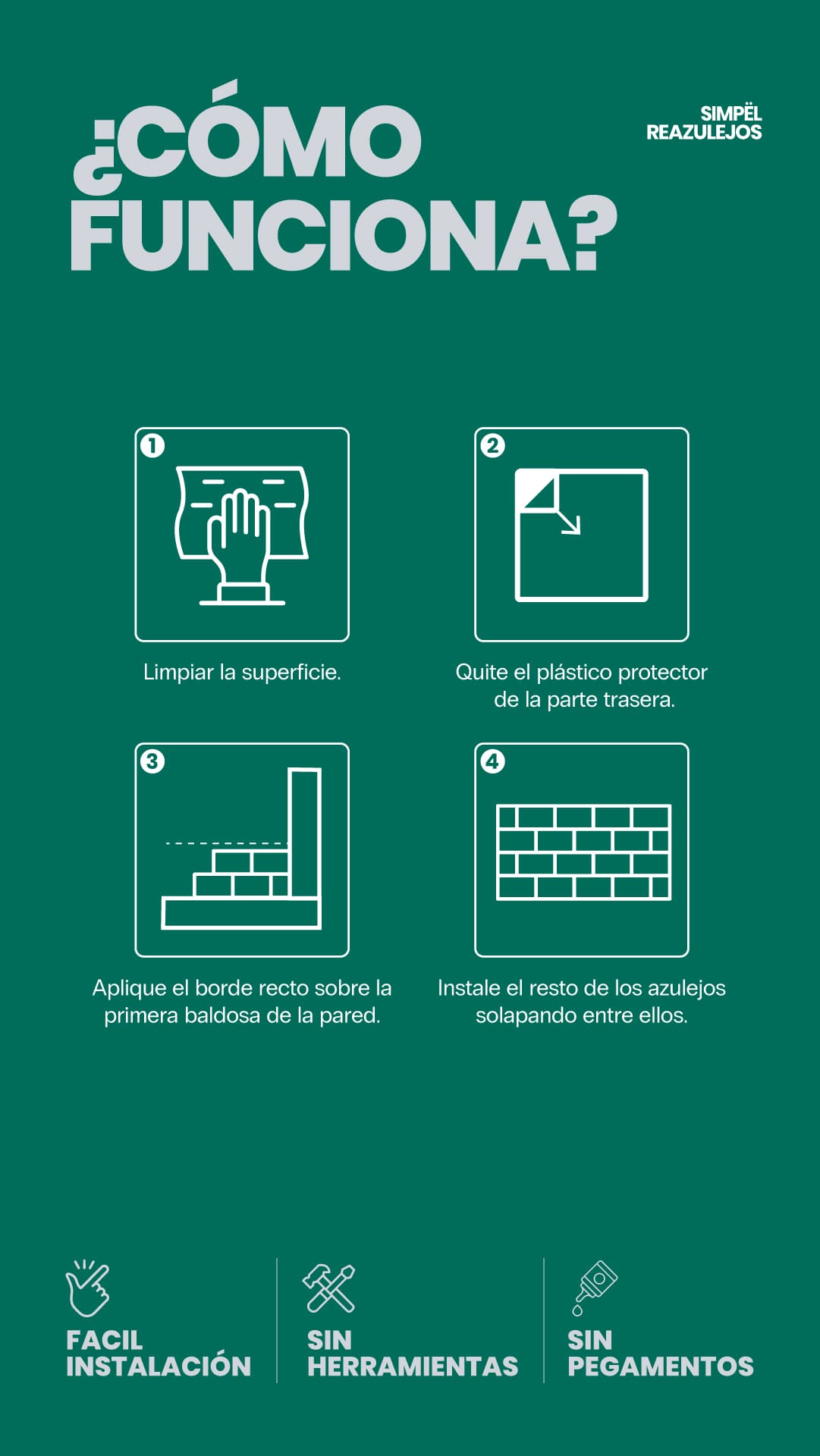 ¿CÓMO FUNCIONA?

SIMPËL
REAZULEJOS

1
Limpiar la superficie.

2
Quite el plástico protector de la parte trasera.

3
Aplique el borde recto sobre la primera baldosa de la pared.

4
Instale el resto de los azulejos solapando entre ellos.

FACIL INSTALACIÓN

SIN HERRAMIENTAS

SIN PEGAMENTOS