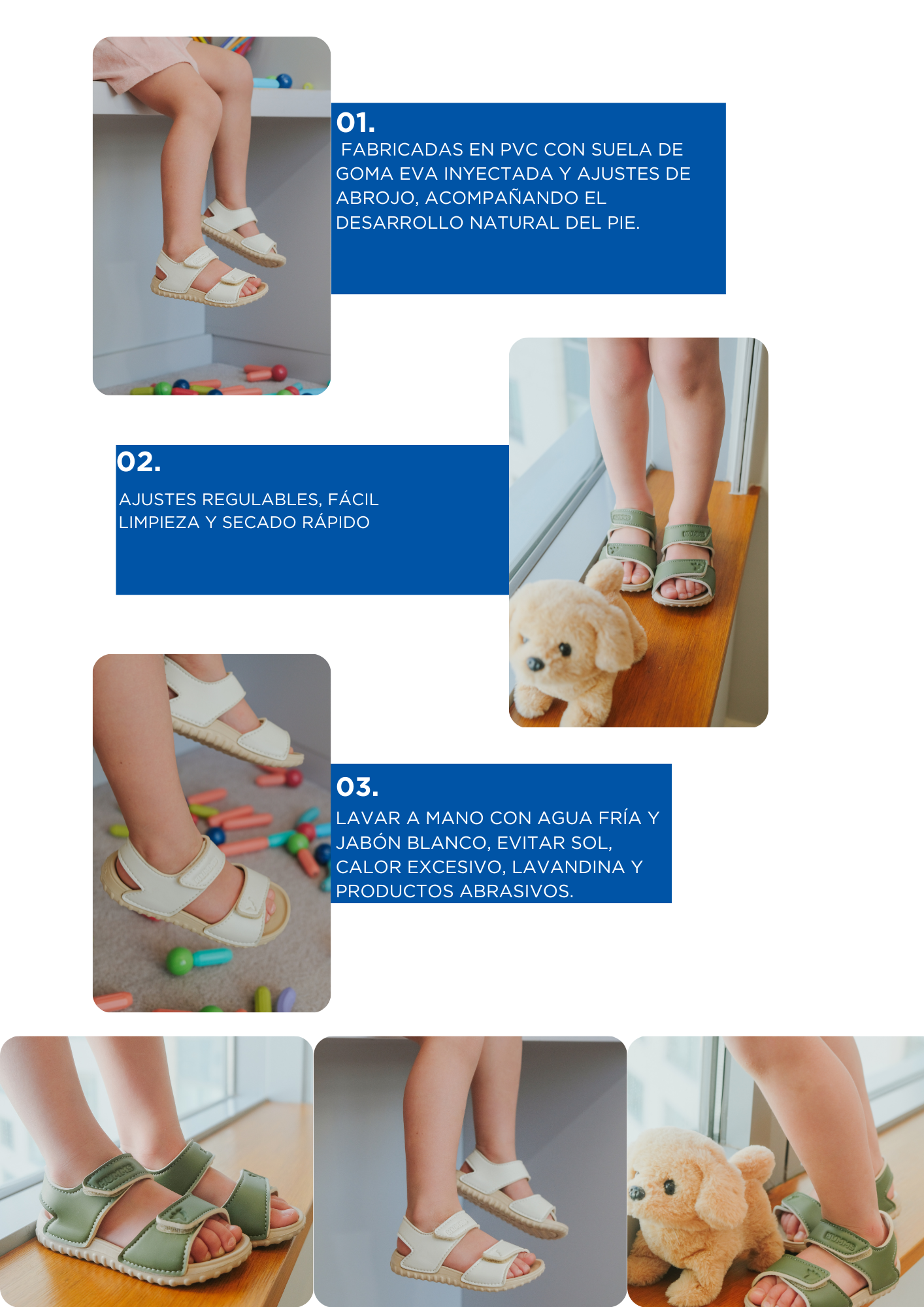 01.

FABRICADAS EN PVC CON SUELA DE GOMA EVA INYECTADA Y AJUSTES DE ABROJO, ACOMPAÑANDO EL DESARROLLO NATURAL DEL PIE.

02.

AJUSTES REGULABLES, FÁCIL LIMPIEZA Y SECADO RÁPIDO

03.

LAVAR A MANO CON AGUA FRÍA Y JABÓN BLANCO, EVITAR SOL, CALOR EXCESIVO, LAVANDINA Y PRODUCTOS ABRASIVOS.