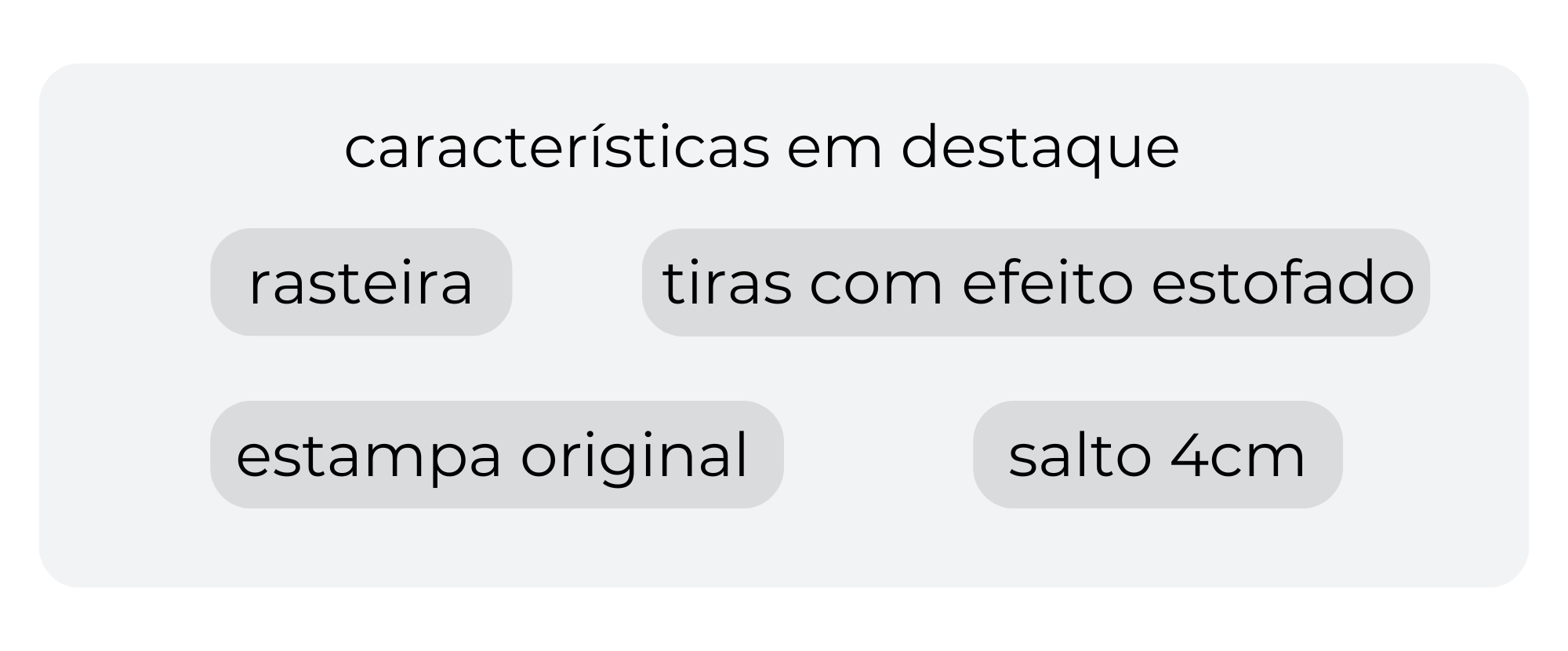 características em destaque

rasteira

tiras com efeito estofado

estampa original

salto 4cm