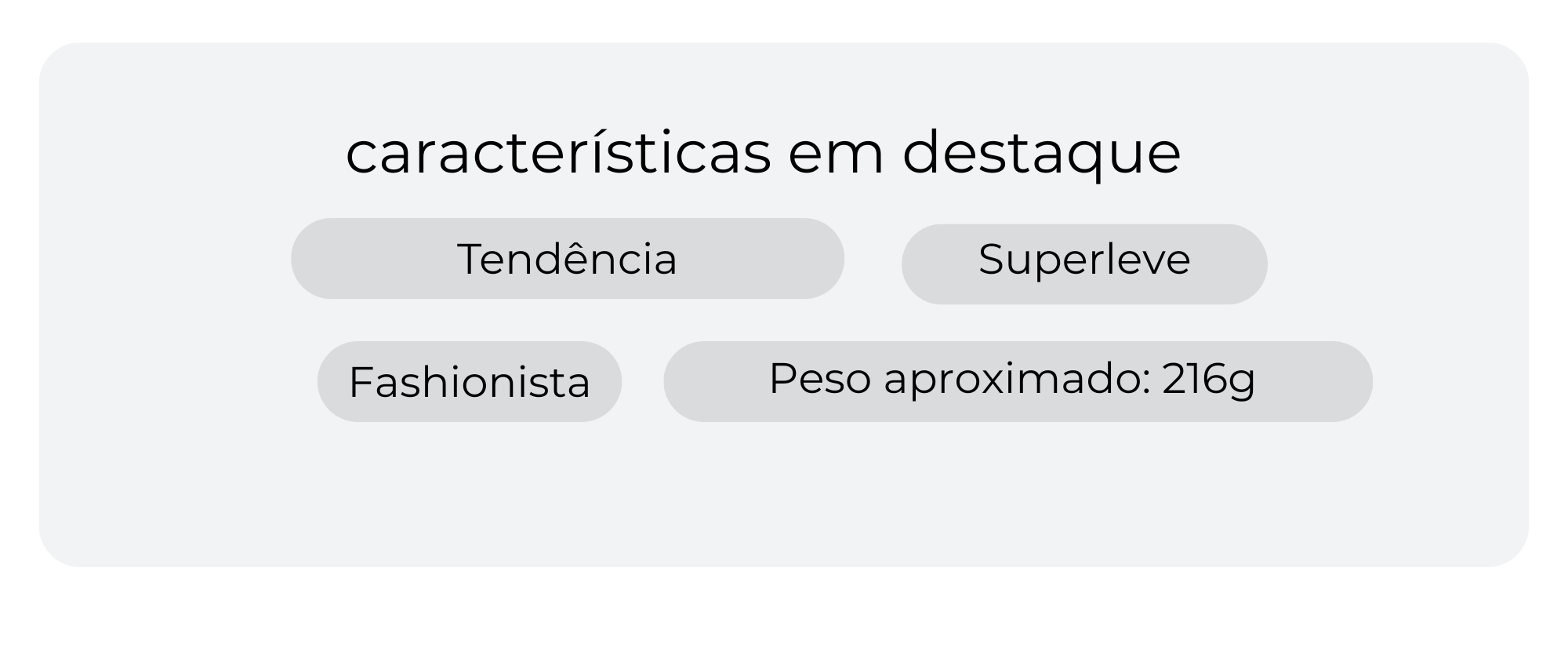 características em destaque

Tendência

Superleve

Fashionista

Peso aproximado: 216g