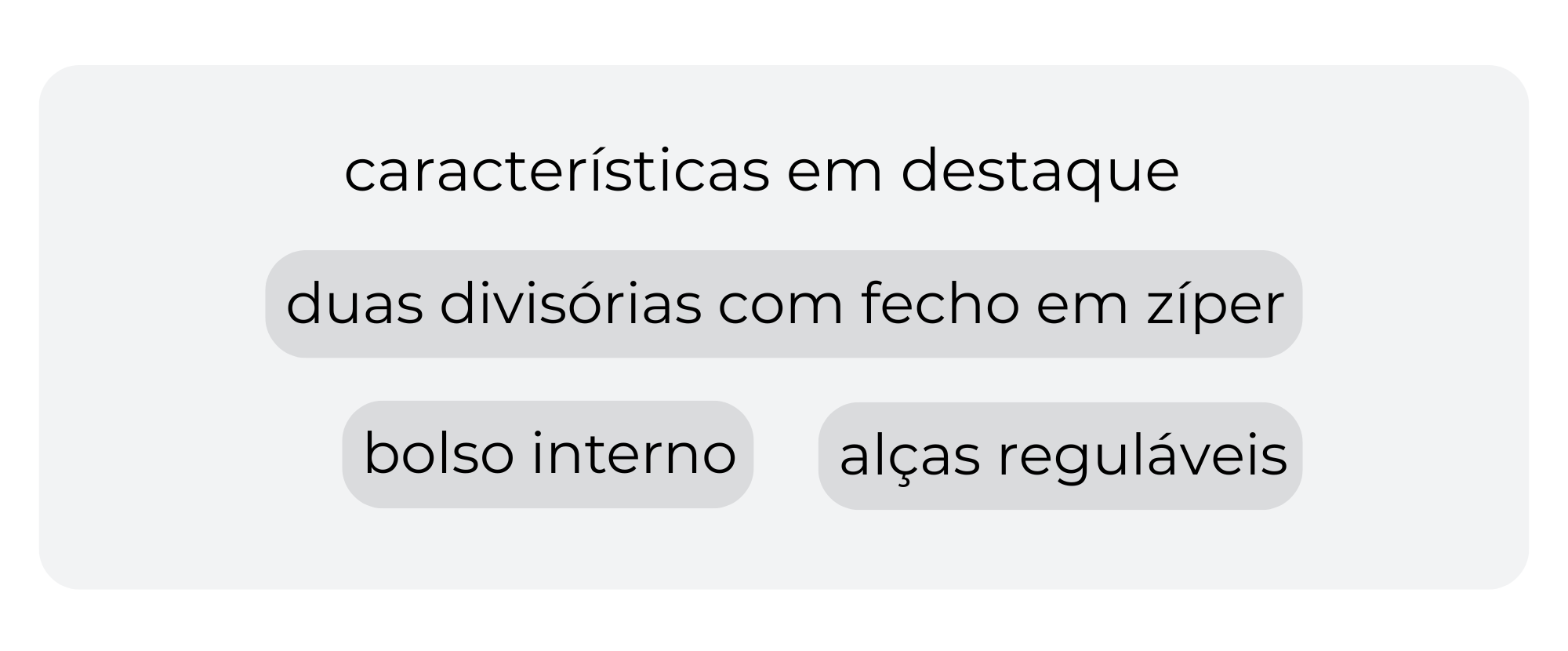 características em destaque

duas divisórias com fecho em zíper

bolso interno

alças reguláveis