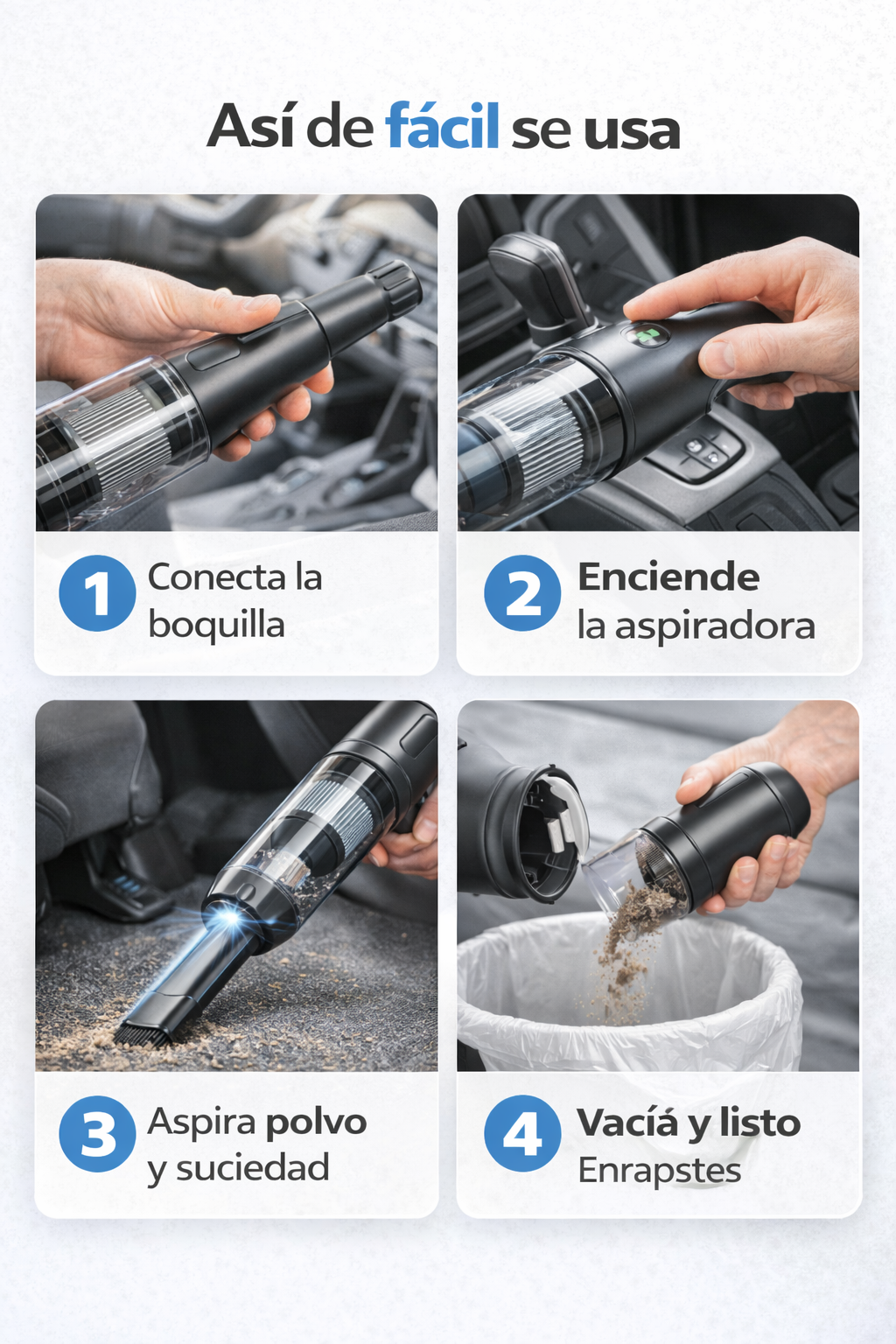 Así de fácil se usa

1 Conecta la boquilla

2 Enciende la aspiradora

3 Aspira polvo y suciedad

4 Vacíá y listo Enrapstes