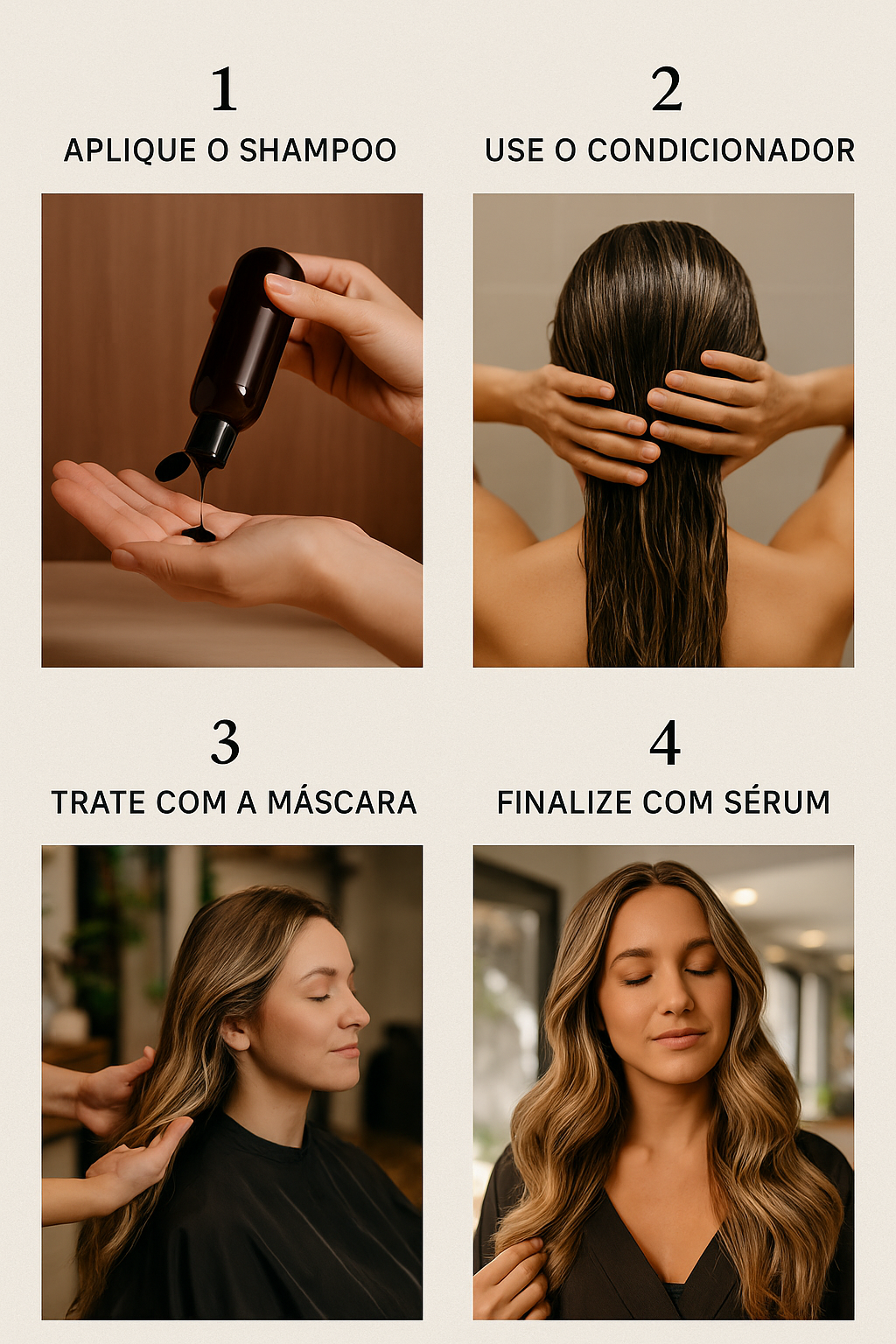 1
APLIQUE O SHAMPOO

2
USE O CONDICIONADOR

3
TRATE COM A MÁSCARA

4
FINALIZE COM SÉRUM