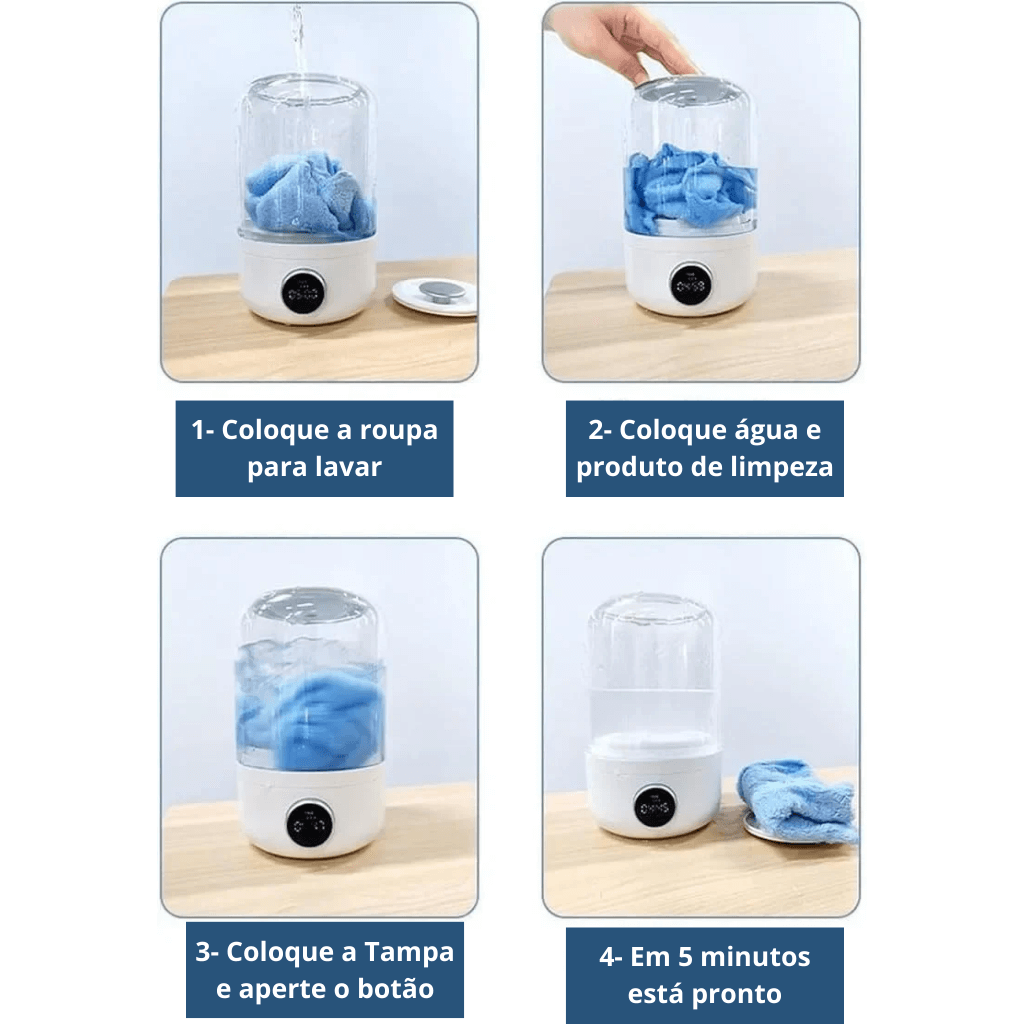 1- Coloque a roupa para lavar

2- Coloque água e produto de limpeza

3- Coloque a Tampa e aperte o botão

4- Em 5 minutos está pronto