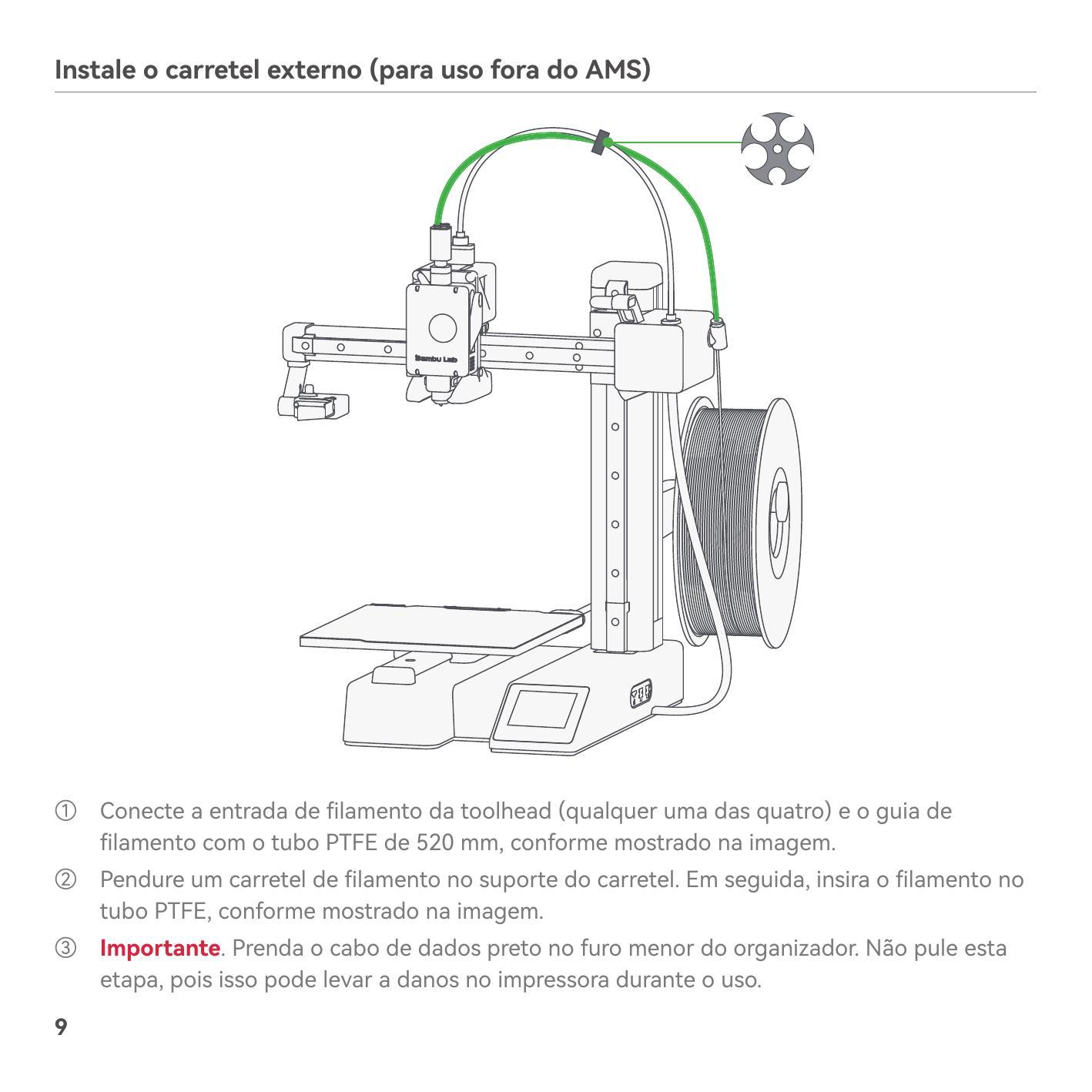 Instale o carretel externo (para uso fora do AMS)

Bambu Lab

① Conecte a entrada de filamento da toolhead (qualquer uma das quatro) e o guia de filamento com o tubo PTFE de 520 mm, conforme mostrado na imagem.

② Pendure um carretel de filamento no suporte do carretel. Em seguida, insira o filamento no tubo PTFE, conforme mostrado na imagem.

③ Importante. Prenda o cabo de dados preto no furo menor do organizador. Não pule esta etapa, pois isso pode levar a danos no impressora durante o uso.

9