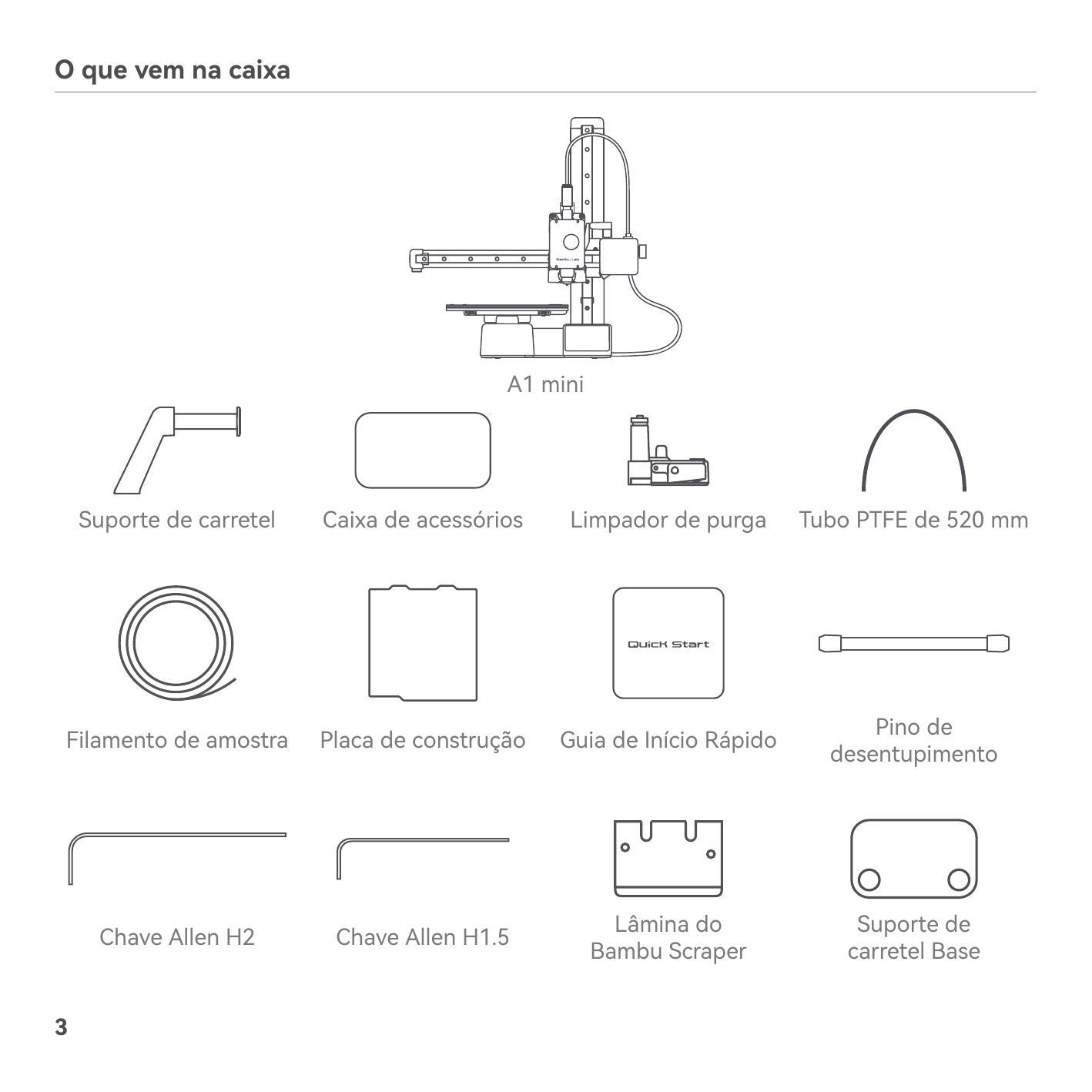 O que vem na caixa

Bambu Lab

A1 mini

Suporte de carretel

Caixa de acessórios

Limpador de purga

Tubo PTFE de 520 mm

Filamento de amostra

Placa de construção

Quick Start

Guia de Início Rápido

Pino de desentupimento

Chave Allen H2

Chave Allen H1.5

Lâmina do Bambu Scraper

Suporte de carretel Base

3