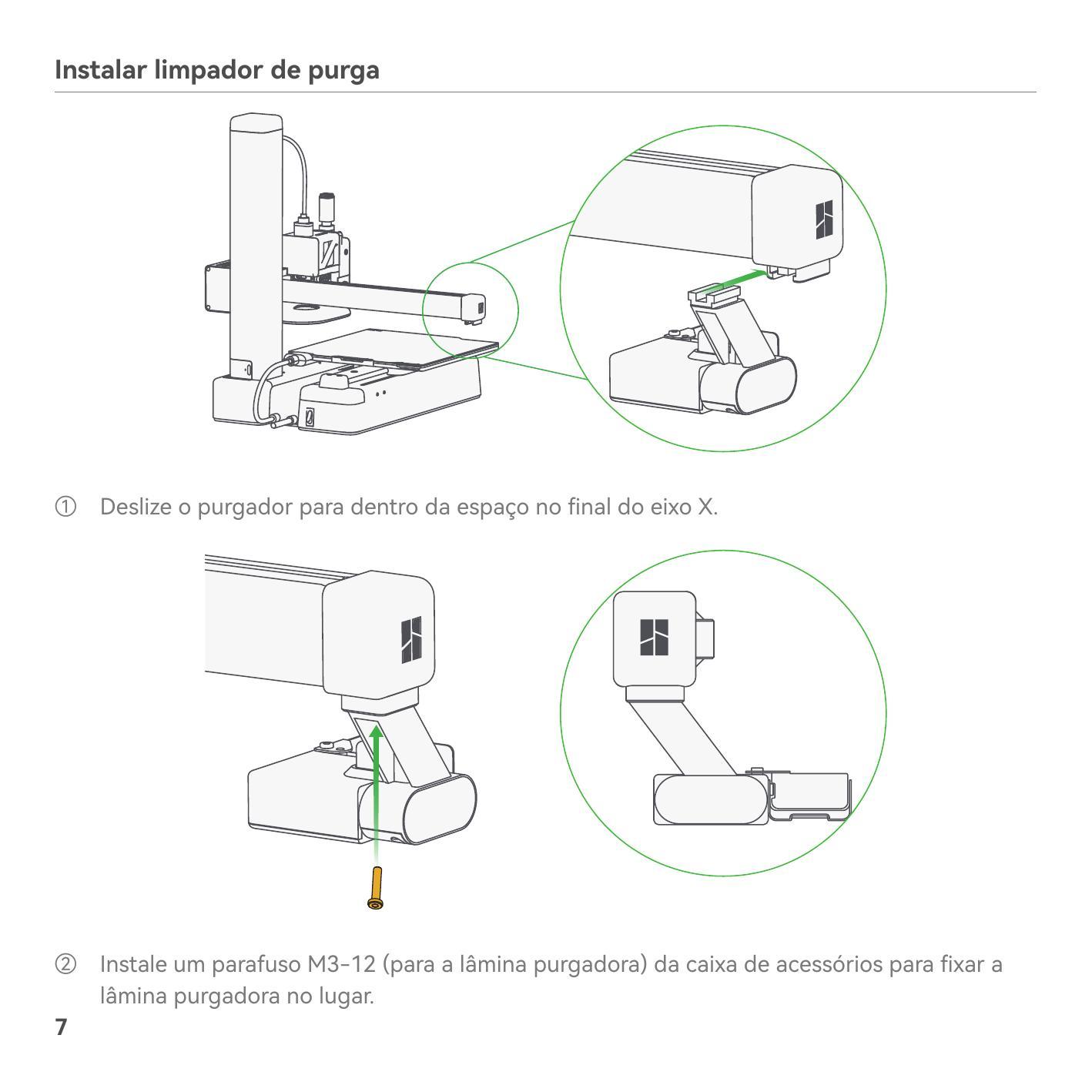 Instalar limpador de purga

① Deslize o purgador para dentro da espaço no final do eixo X.

② Instale um parafuso M3-12 (para a lâmina purgadora) da caixa de acessórios para fixar a lâmina purgadora no lugar.

7