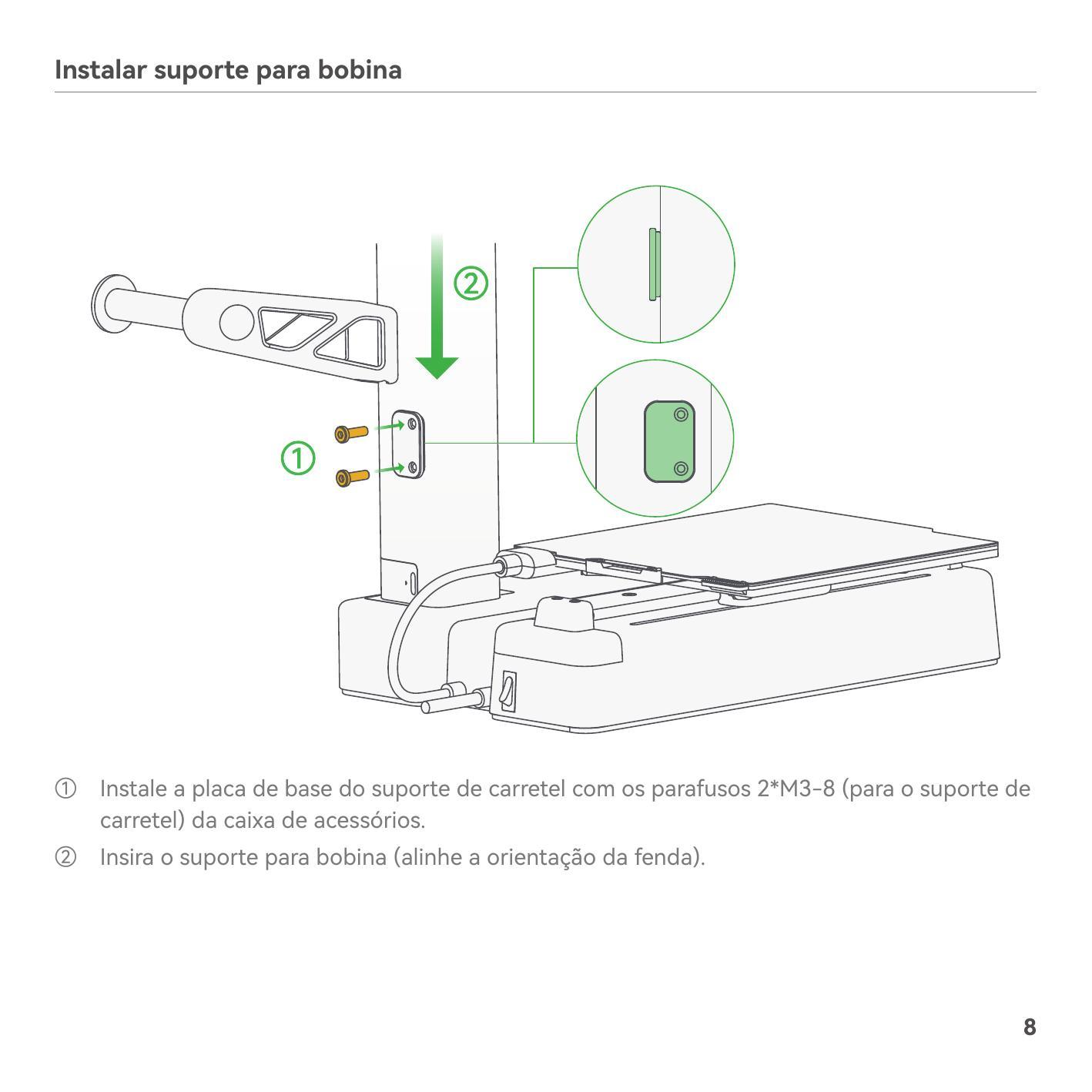 Instalar suporte para bobina

②

①

① Instale a placa de base do suporte de carretel com os parafusos 2*M3-8 (para o suporte de carretel) da caixa de acessórios.

② Insira o suporte para bobina (alinhe a orientação da fenda).

8