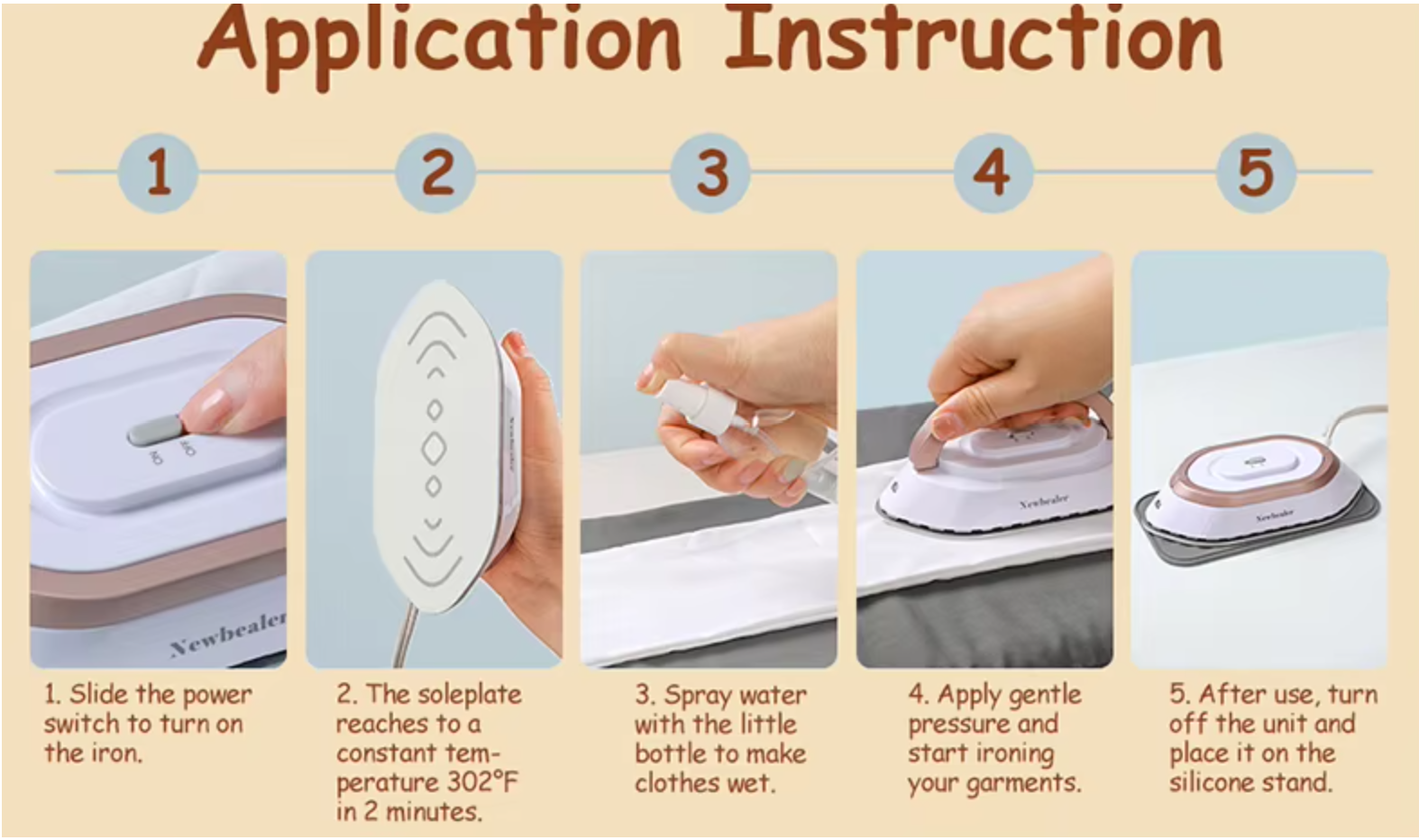 Application Instruction

1

2

3

4

5

ON
OFF

Newbealer

Newbealer

Newbealer

Newbealer

1. Slide the power switch to turn on the iron.

2. The soleplate reaches to a constant temperature 302°F in 2 minutes.

3. Spray water with the little bottle to make clothes wet.

4. Apply gentle pressure and start ironing your garments.

5. After use, turn off the unit and place it on the silicone stand.