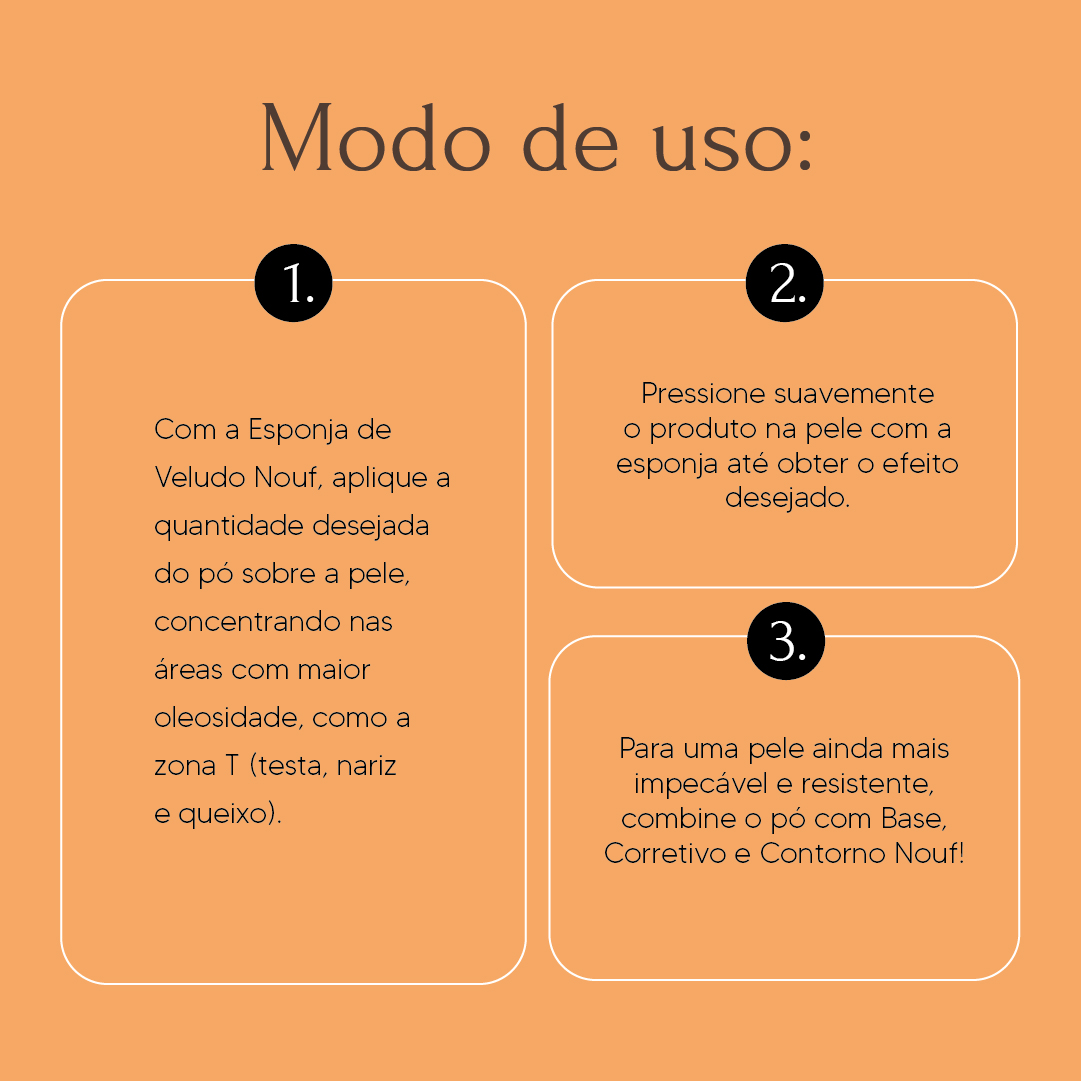 Modo de uso:

1.

Com a Esponja de Veludo Nouf, aplique a quantidade desejada do pó sobre a pele, concentrando nas áreas com maior oleosidade, como a zona T (testa, nariz e queixo).

2.

Pressione suavemente o produto na pele com a esponja até obter o efeito desejado.

3.

Para uma pele ainda mais impecável e resistente, combine o pó com Base, Corretivo e Contorno Nouf!