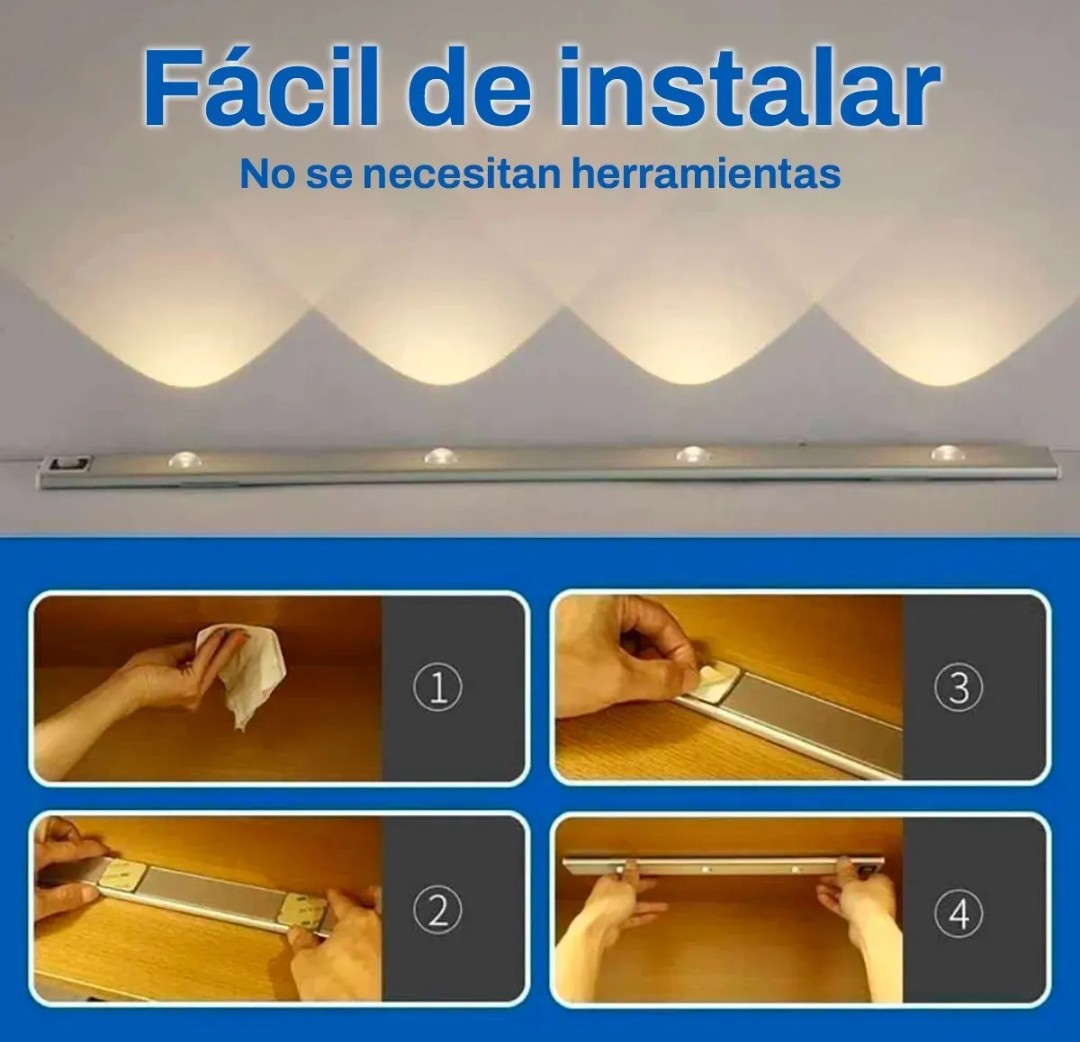 Fácil de instalar
No se necesitan herramientas

①

③

②

④