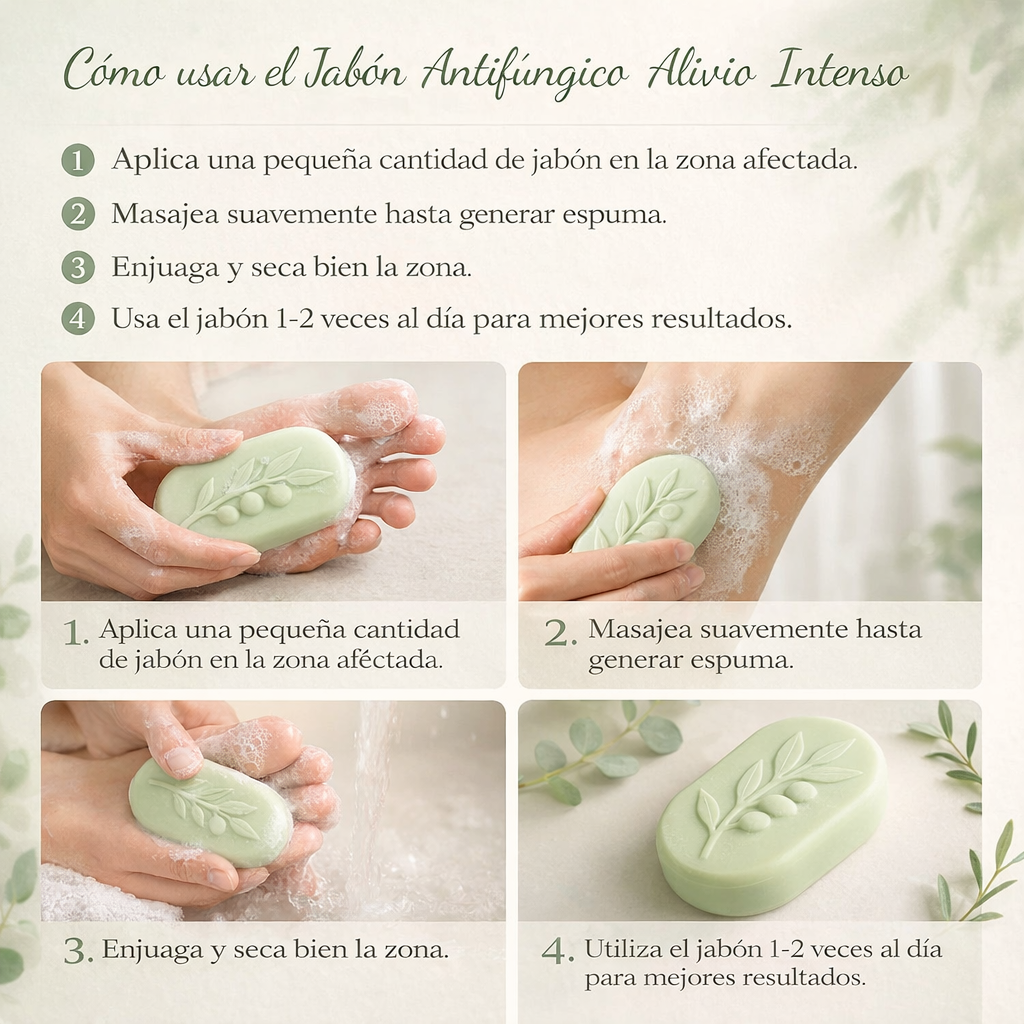 Cómo usar el Jabón Antifúngico Alivio Intenso

1 Aplica una pequeña cantidad de jabón en la zona afectada.

2 Masajea suavemente hasta generar espuma.

3 Enjuaga y seca bien la zona.

4 Usa el jabón 1-2 veces al día para mejores resultados.

1. Aplica una pequeña cantidad de jabón en la zona aféctada.

2. Masajea suavemente hasta generar espuma.

3. Enjuaga y seca bien la zona.

4. Utiliza el jabón 1-2 veces al día para mejores resultados.