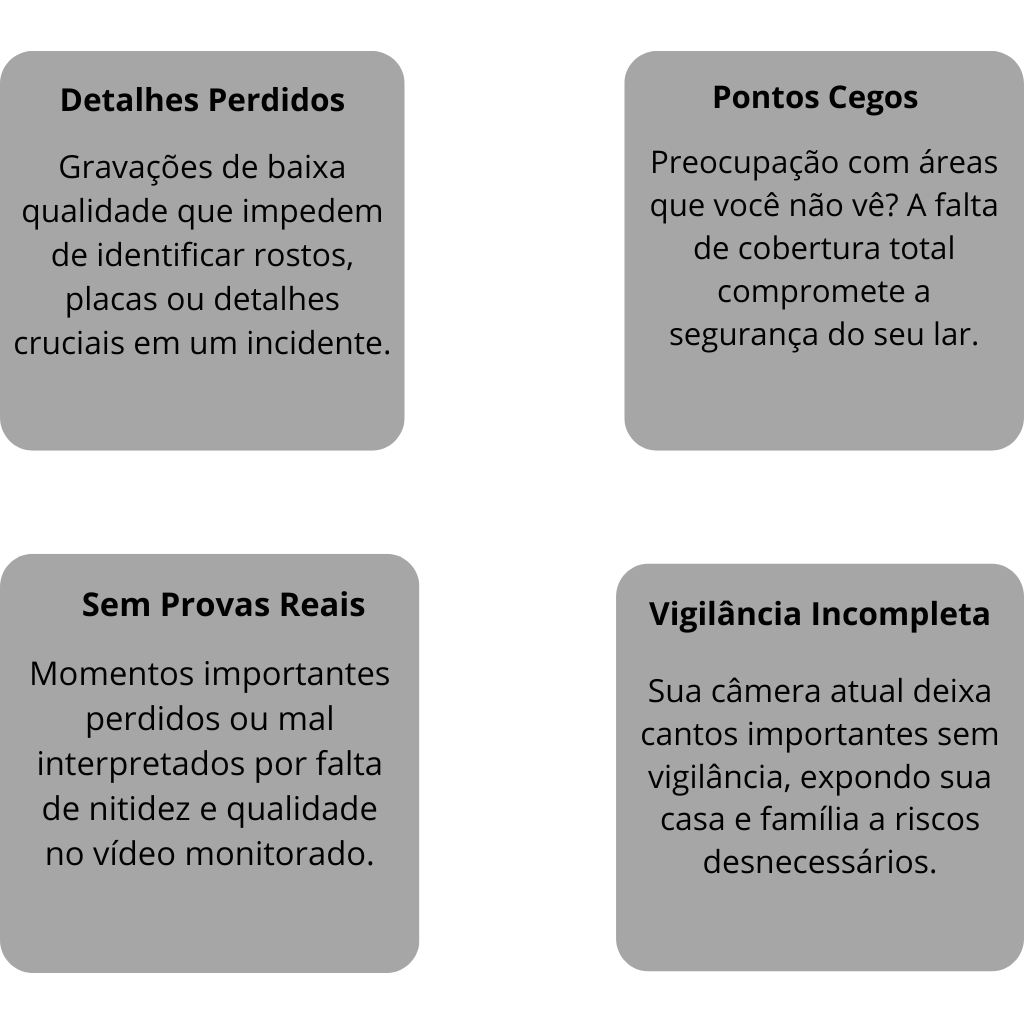 Detalhes Perdidos

Gravações de baixa qualidade que impedem de identificar rostos, placas ou detalhes cruciais em um incidente.

Pontos Cegos

Preocupação com áreas que você não vê? A falta de cobertura total compromete a segurança do seu lar.

Sem Provas Reais

Momentos importantes perdidos ou mal interpretados por falta de nitidez e qualidade no vídeo monitorado.

Vigilância Incompleta

Sua câmera atual deixa cantos importantes sem vigilância, expondo sua casa e família a riscos desnecessários.